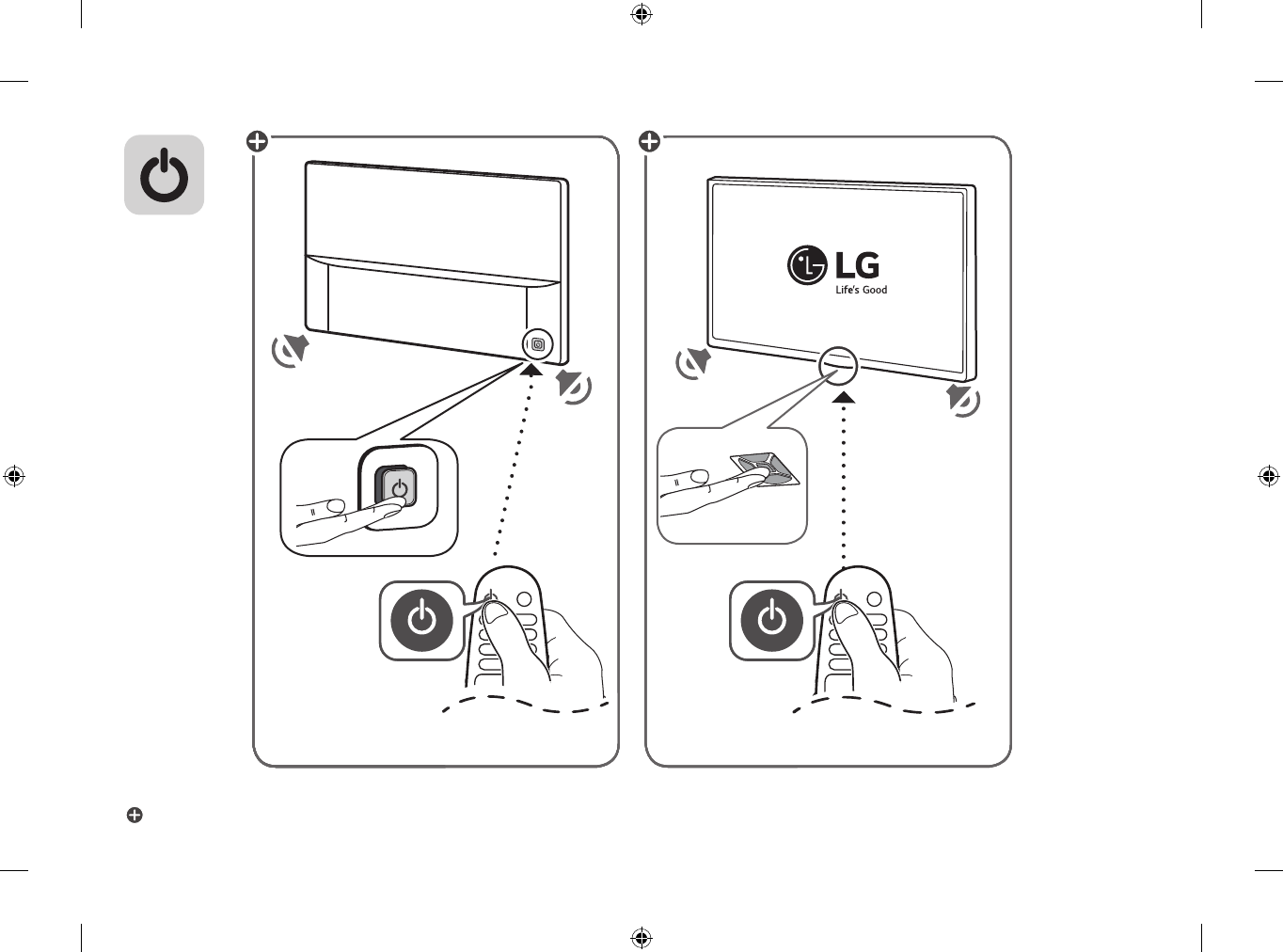 LG
Life's Good