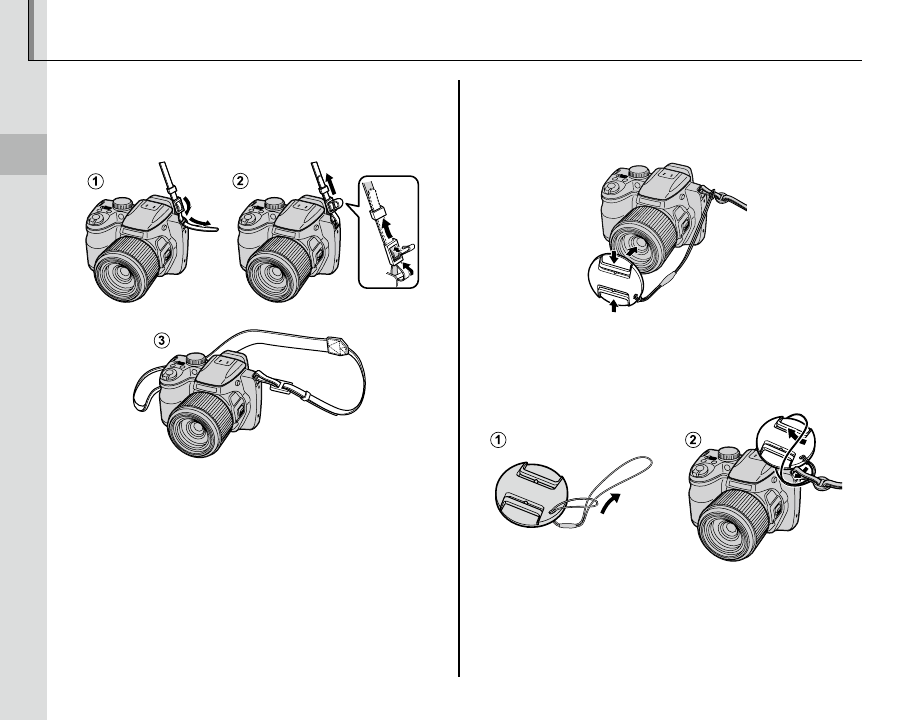 ①

②

③

①

②