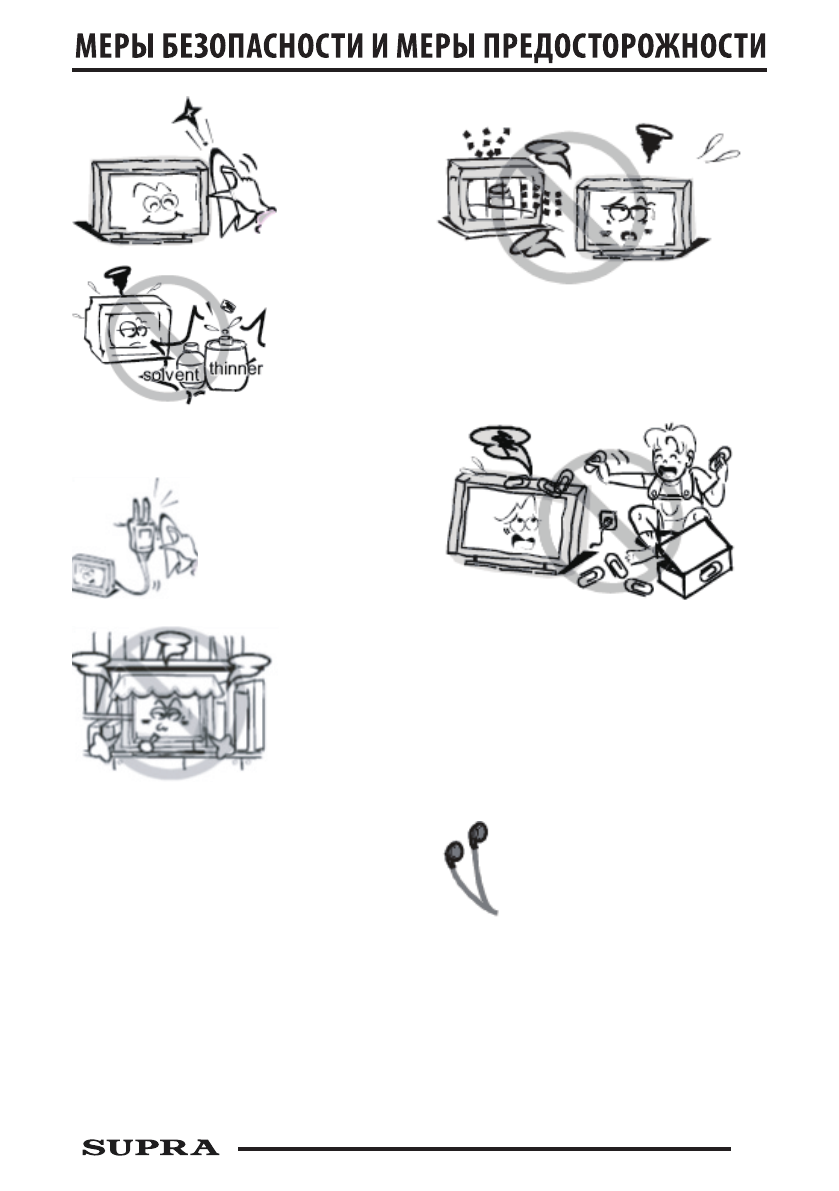 МЕРЫ БЕЗОПАСНОСТИ И МЕРЫ ПРЕДОСТОРОЖНОСТИ

solvent
thinner

SUPRA