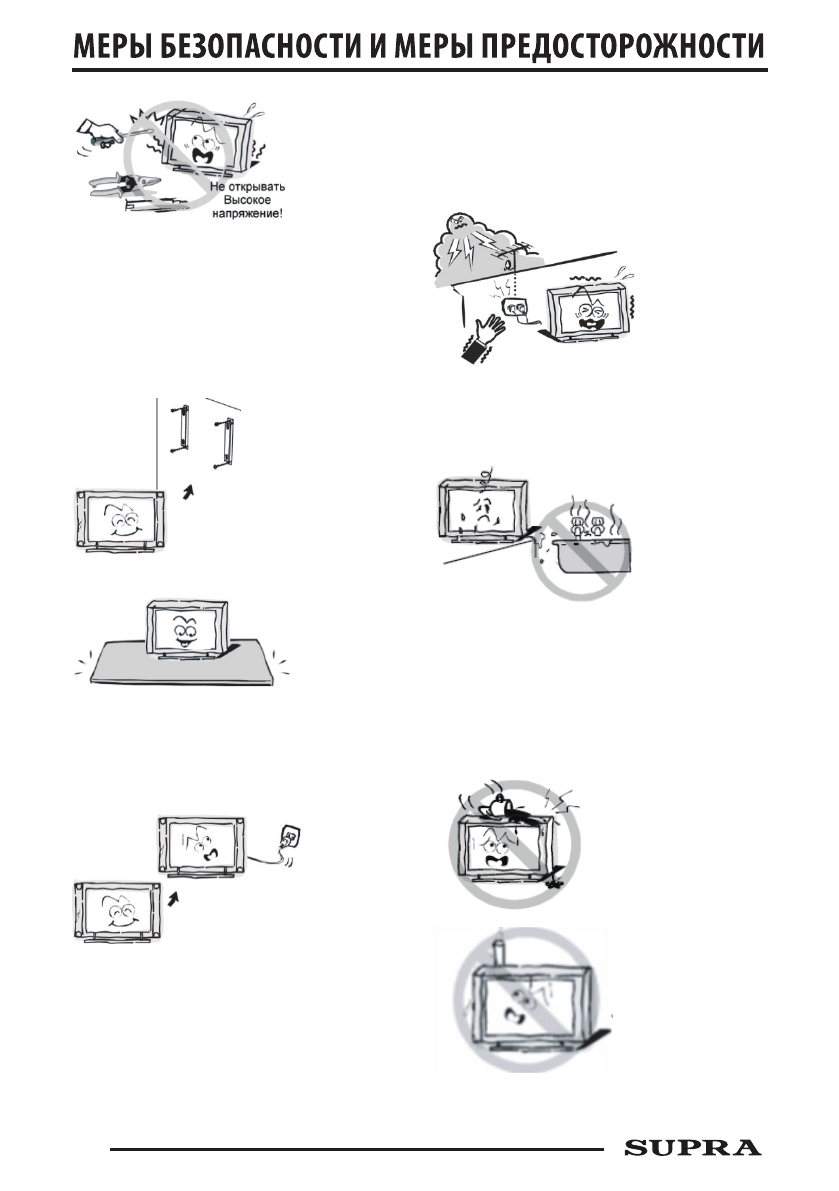 МЕРЫ БЕЗОПАСНОСТИ И МЕРЫ ПРЕДОСТОРОЖНОСТИ

Не открывать Высокое напряжение!

SUPRA