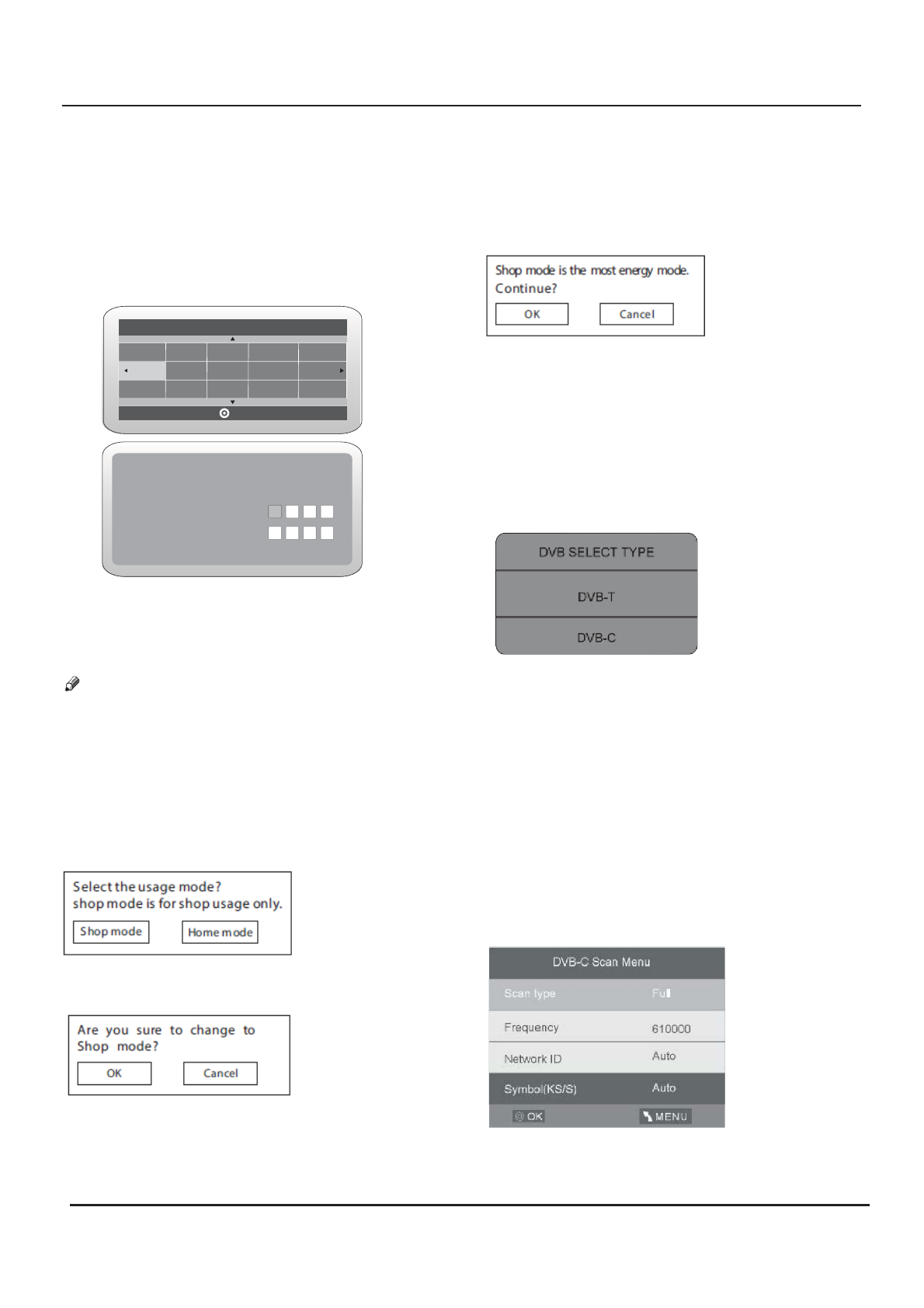 Shop mode is the most energy mode. Continue?

OK

Cancel

DVB SELECT TYPE

DVB-T

DVB-C

Select the usage mode? shop mode is for shop usage only.

Shop mode

Home mode

Are you sure to change to Shop mode?

OK

Cancel

DVB-C Scan Menu

| Scan type | Full |
|---|---|
| Frequency | 610000 |
| Network ID | Auto |
| Symbol(KS/S) | Auto |

OK

MENU