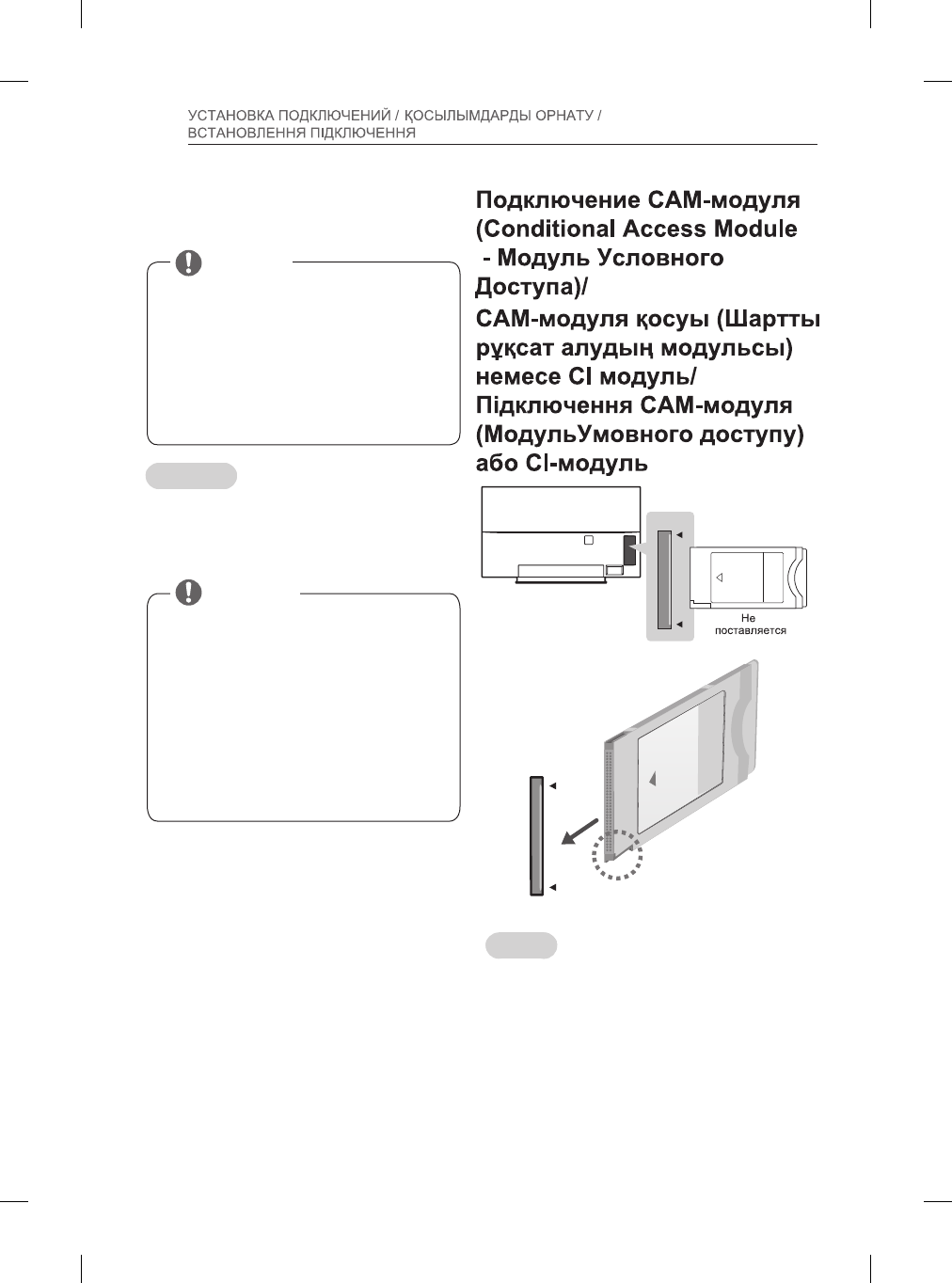 УСТАНОВКА ПОДКЛЮЧЕНИЙ / ҚОСЫЛЫМДАРДЫ ОРНАТУ / ВСТАНОВЛЕННЯ ПІДКЛЮЧЕННЯ

Подключение CAM-модуля (Conditional Access Module - Модуль Условного Доступа)/
CAM-модуля қосуы (Шартты рұқсат алудың модульсы) немесе CI модуль/
Підключення CAM-модуля (МодульУмовного доступу) або CI-модуль

Не поставляется