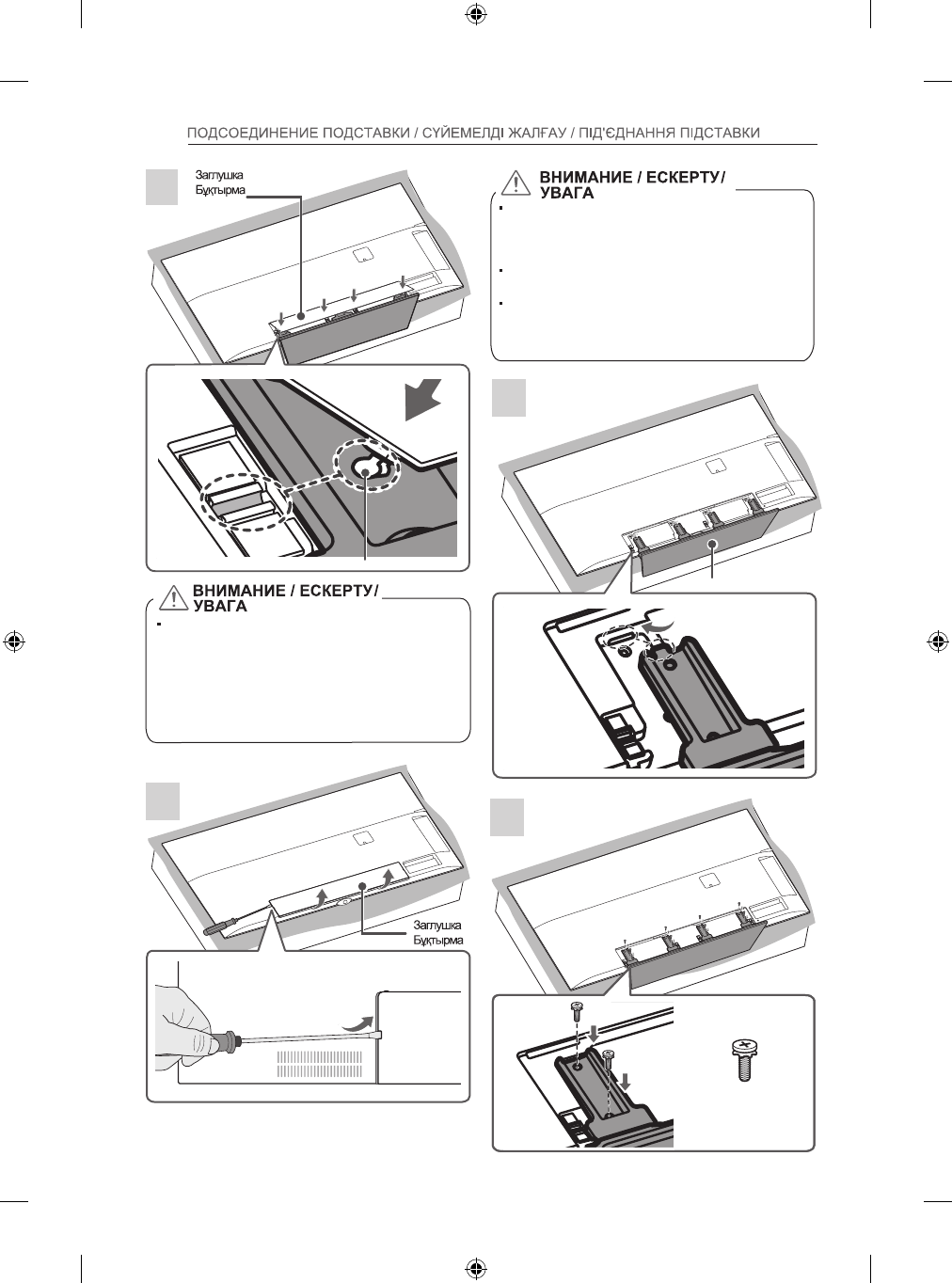 ПОДСОЕДИНЕНИЕ ПОДСТАВКИ / СҮЙЕМЕЛДІ ЖАЛҒАУ / ПІД'ЄДНАННЯ ПІДСТАВКИ

Заглушка
Бұқтырма

ВНИМАНИЕ / ЕСКЕРТУ/ УВАГА

ВНИМАНИЕ / ЕСКЕРТУ/ УВАГА

Заглушка
Бұқтырма