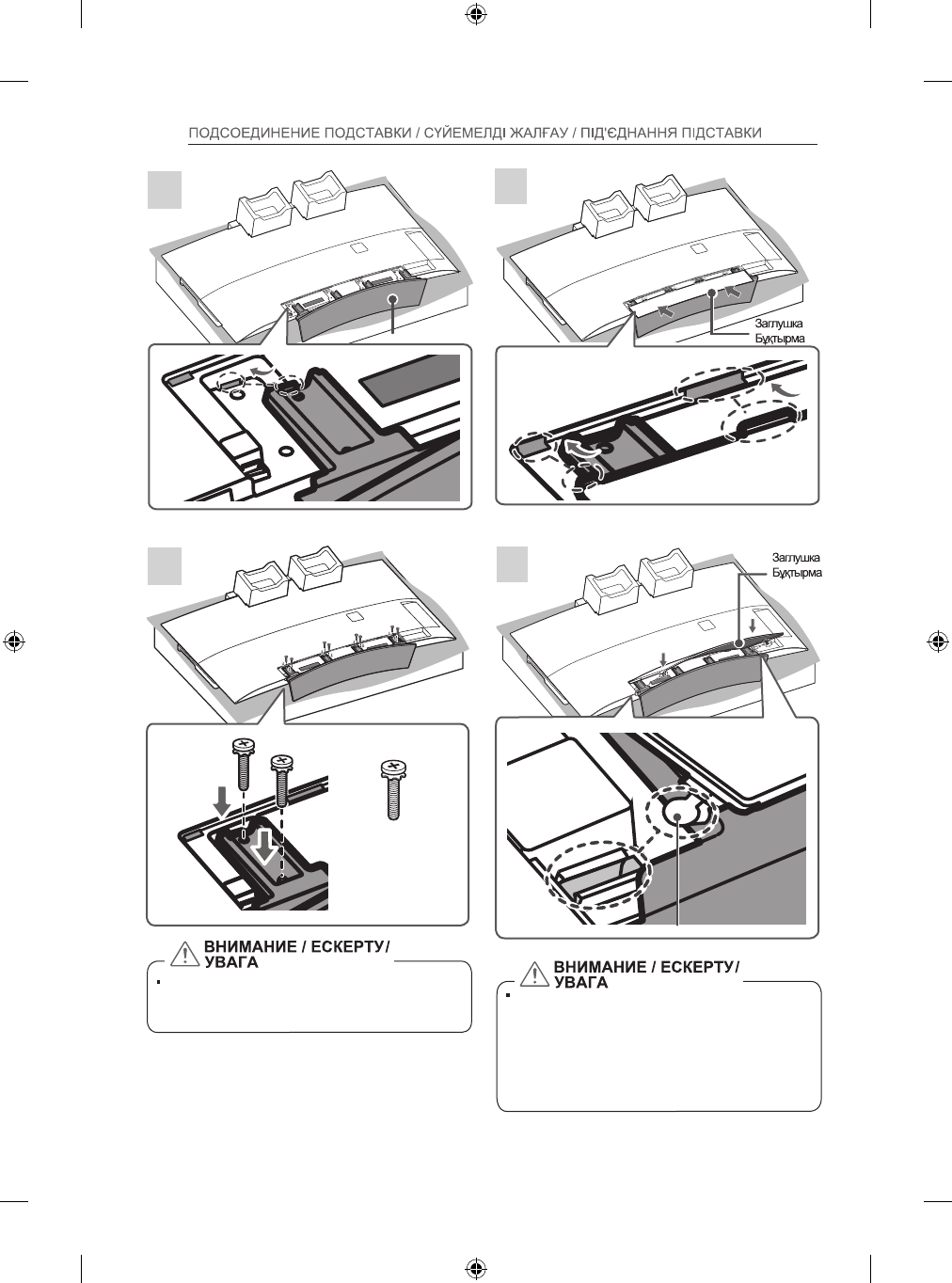 ПОДСОЕДИНЕНИЕ ПОДСТАВКИ / СҮЙЕМЕЛДІ ЖАЛҒАУ / ПІД'ЄДНАННЯ ПІДСТАВКИ

Заглушка
Бұқтырма

Заглушка
Бұқтырма

ВНИМАНИЕ / ЕСКЕРТУ / УВАГА

ВНИМАНИЕ / ЕСКЕРТУ / УВАГА