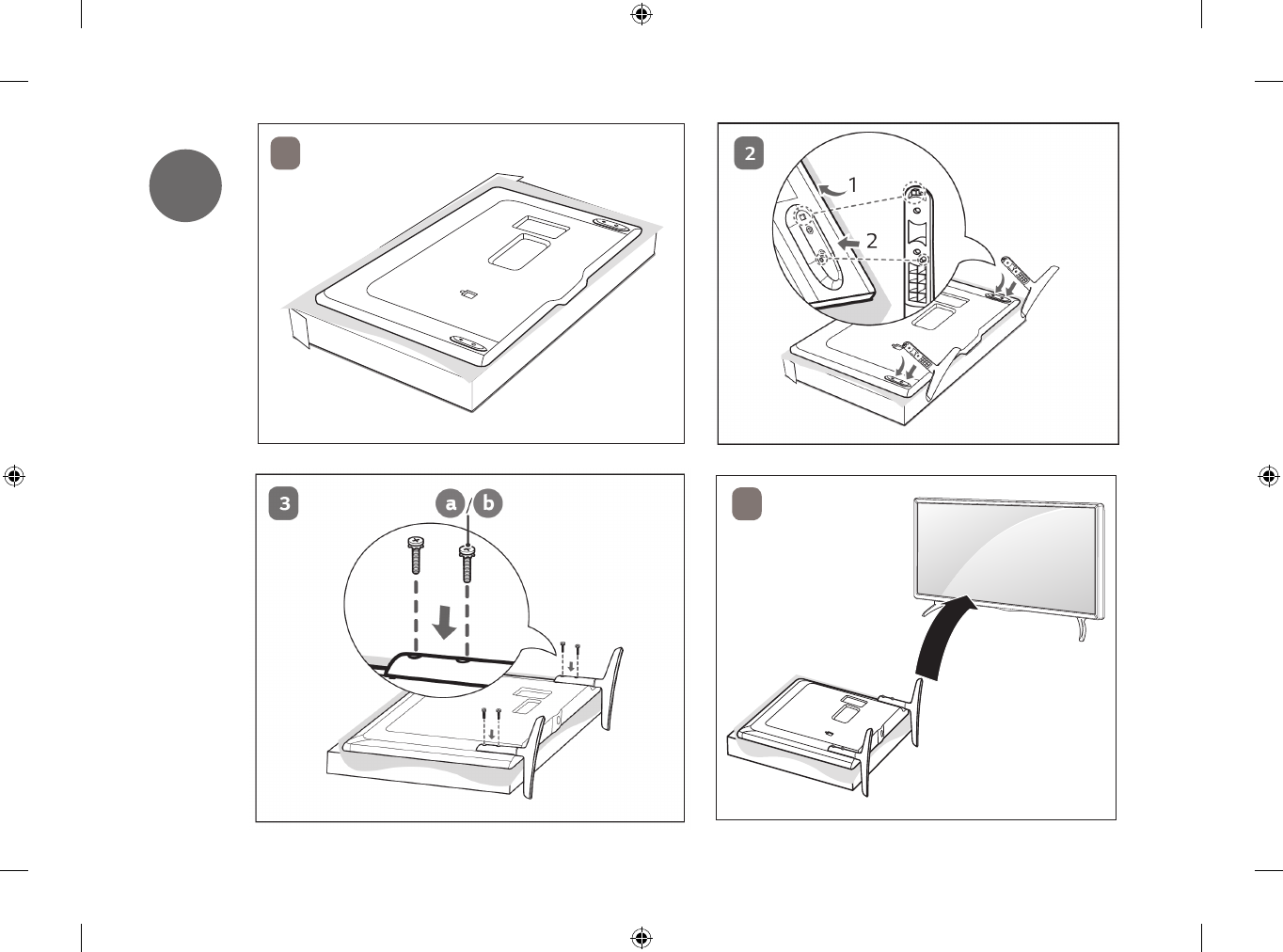 2

1

2

3

a / b