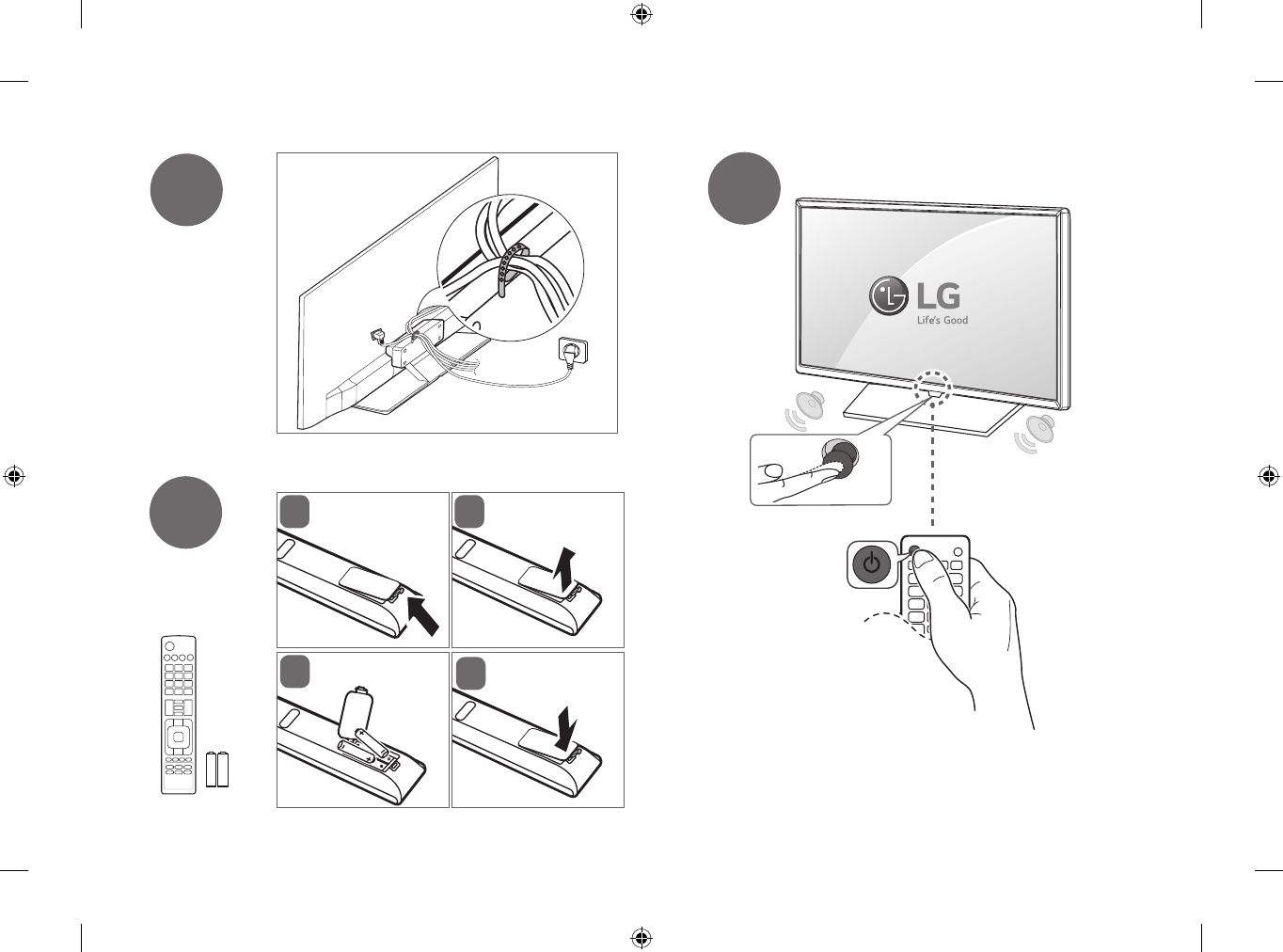 LG
Life's Good