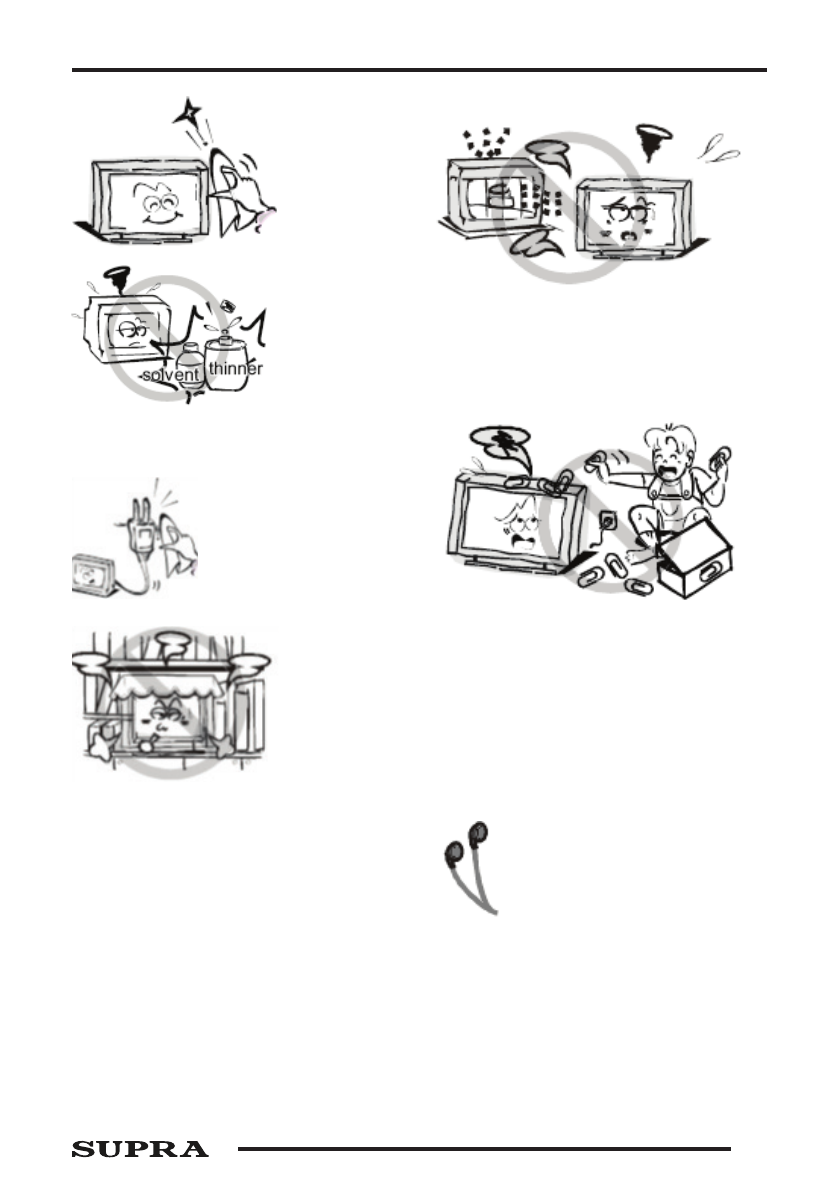 solvent thinner

SUPRA