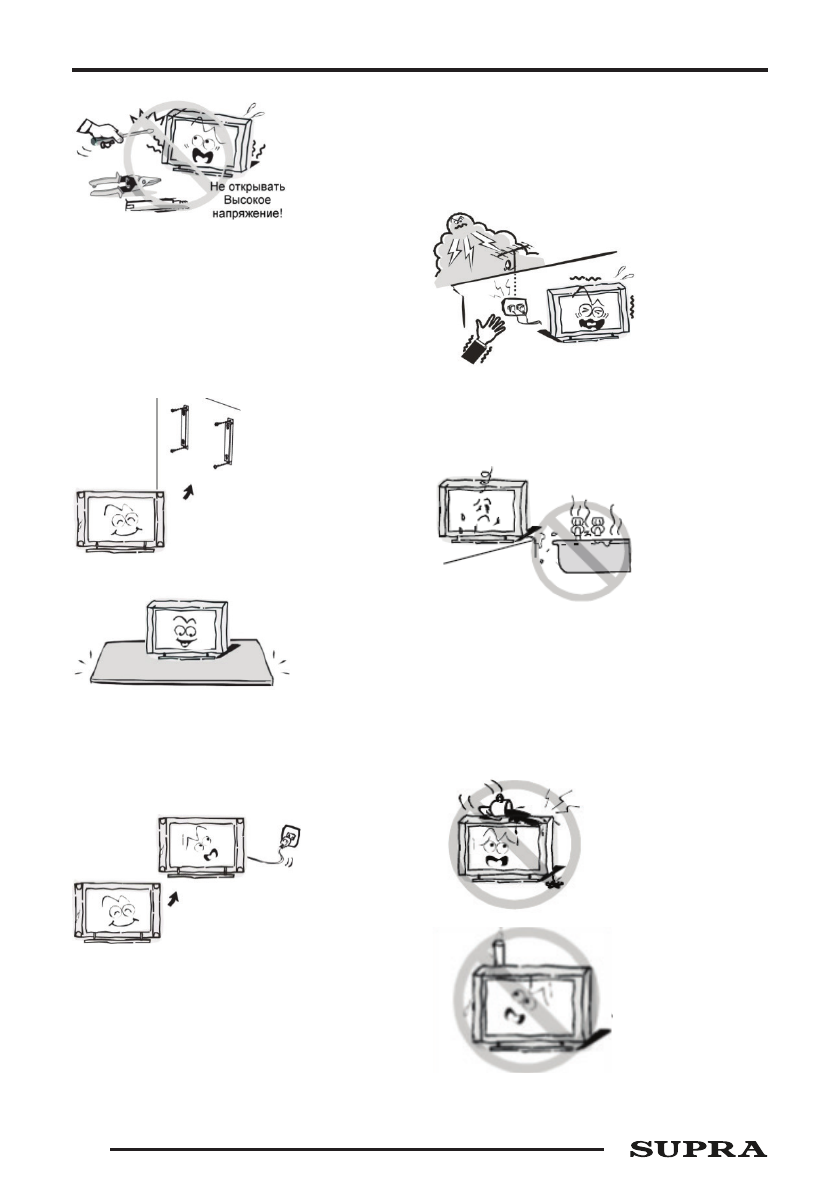 Не открывать Высокое напряжение!

SUPRA