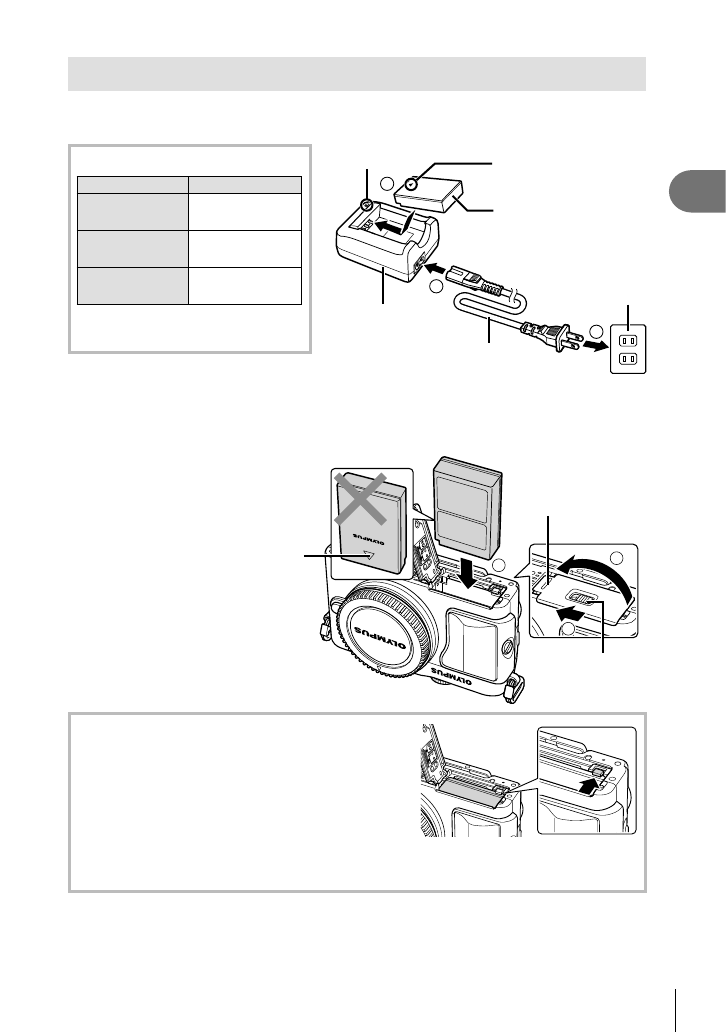 OLYMPUS

OLYMPUS

OLYMPUS