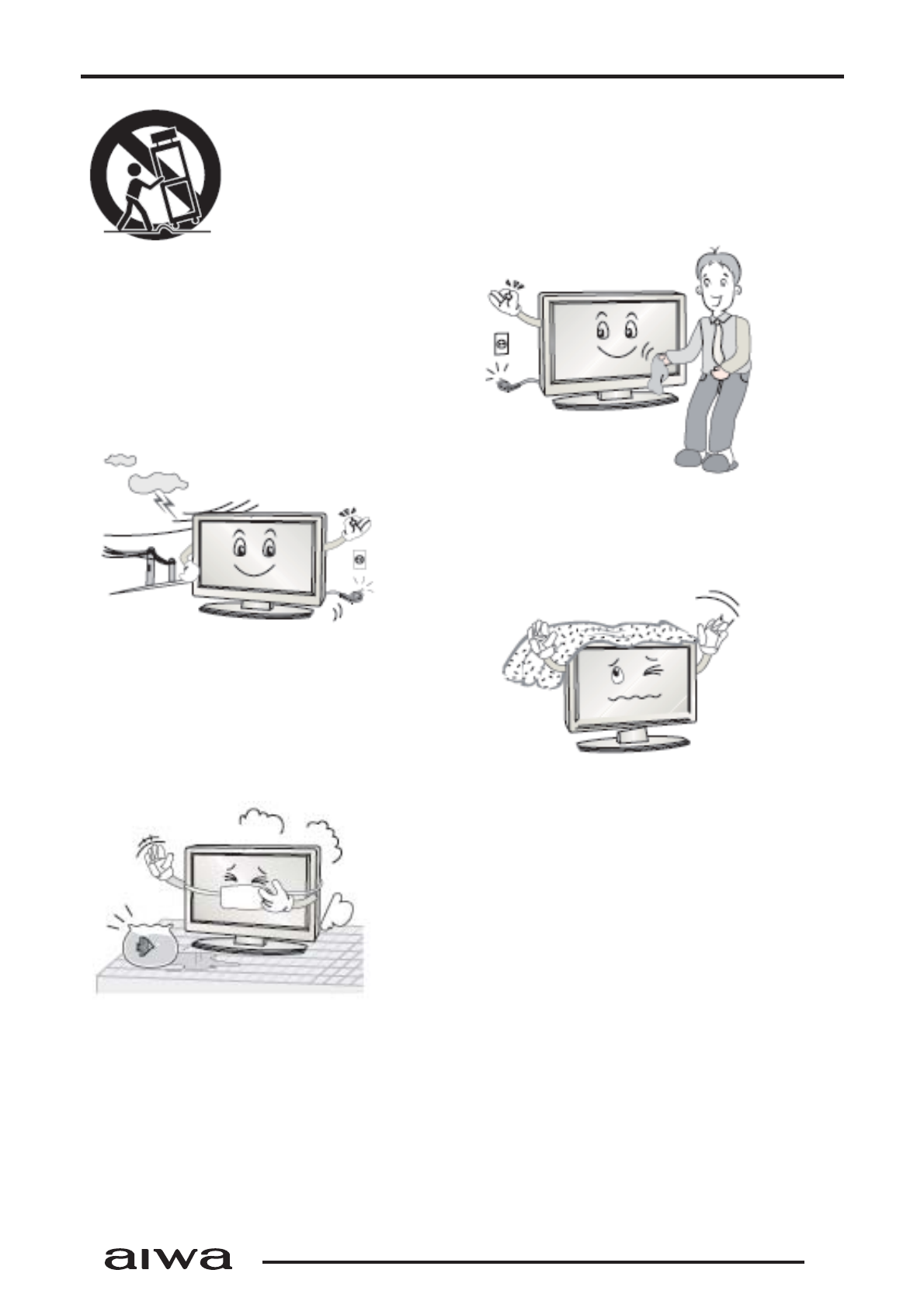 aiwa