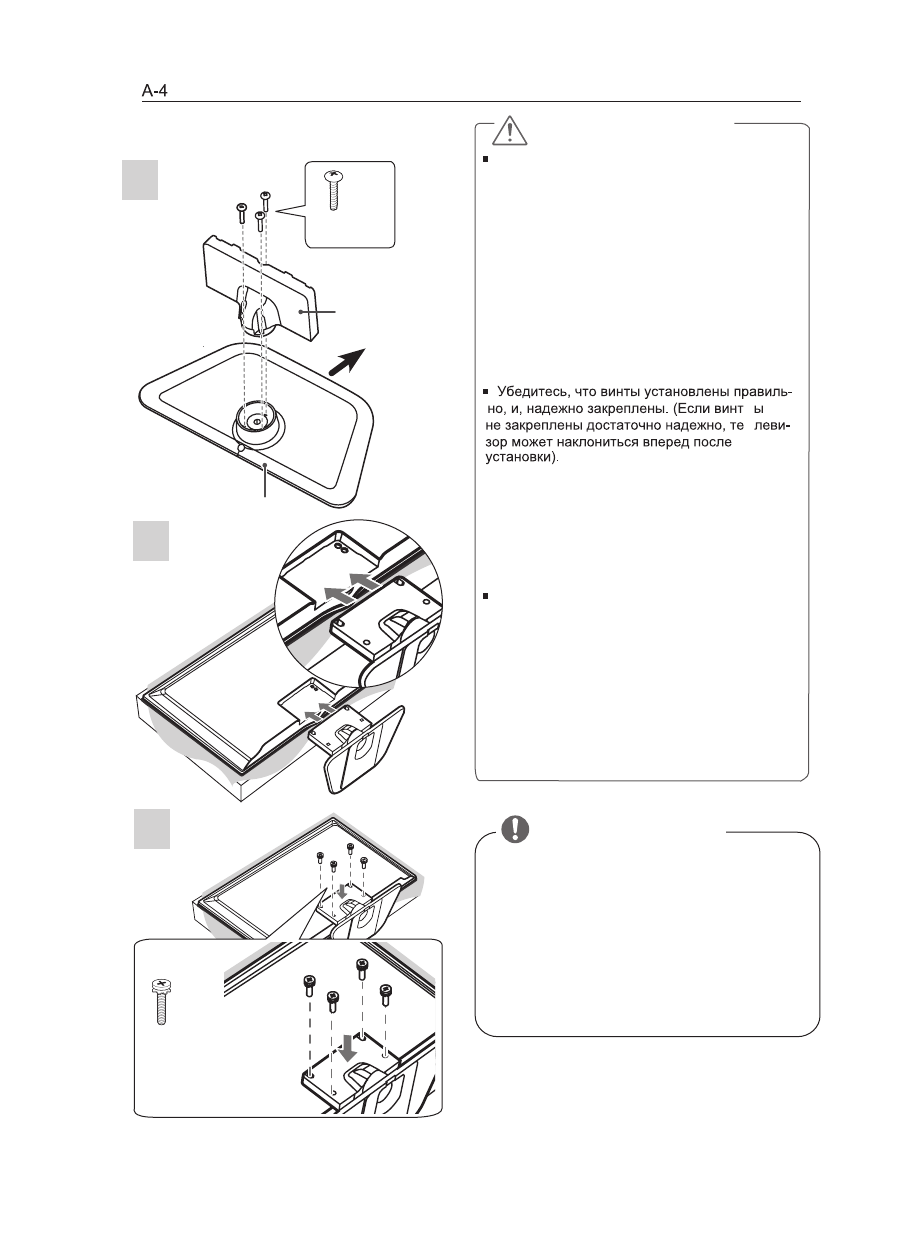 A-4

Убедитесь, что винты установлены правильно, и, надежно закреплены. (Если винт ы не закреплены достаточно надежно, те левизор может наклониться вперед после установки).