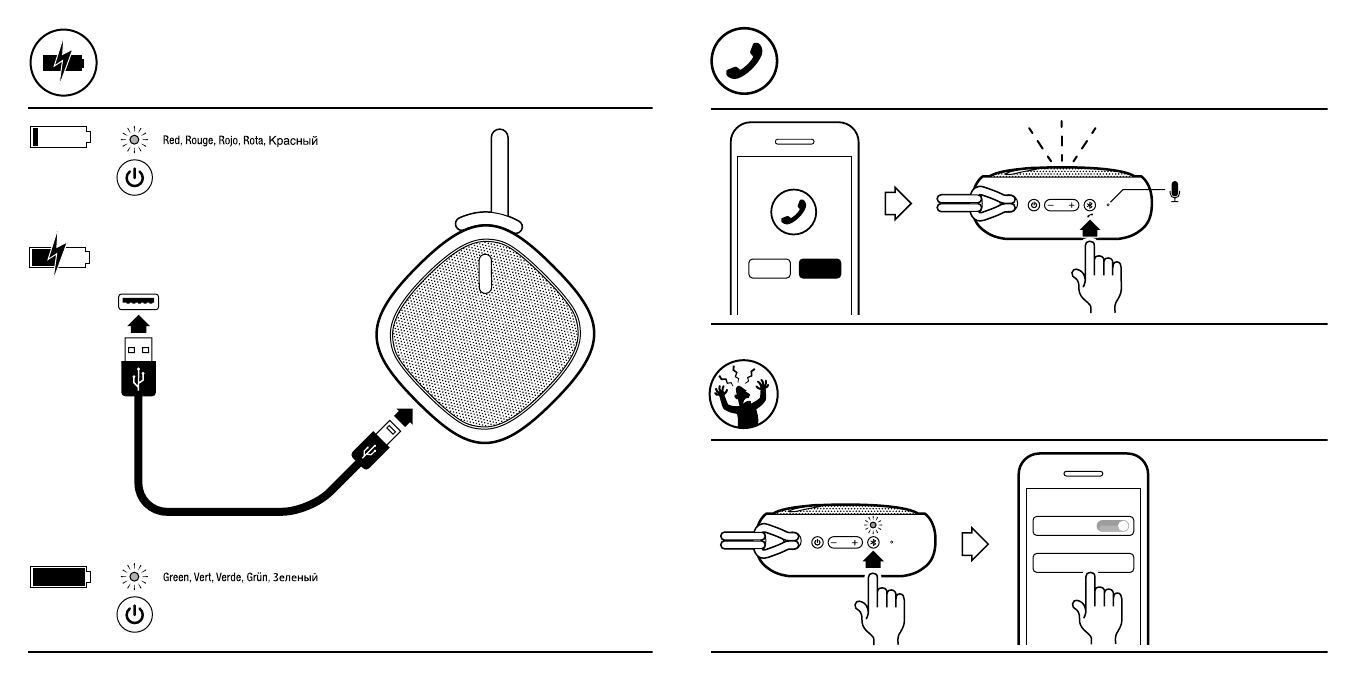 Red, Rouge, Rojo, Rota, Красный

Green, Vert, Verde, Grün, Зеленый