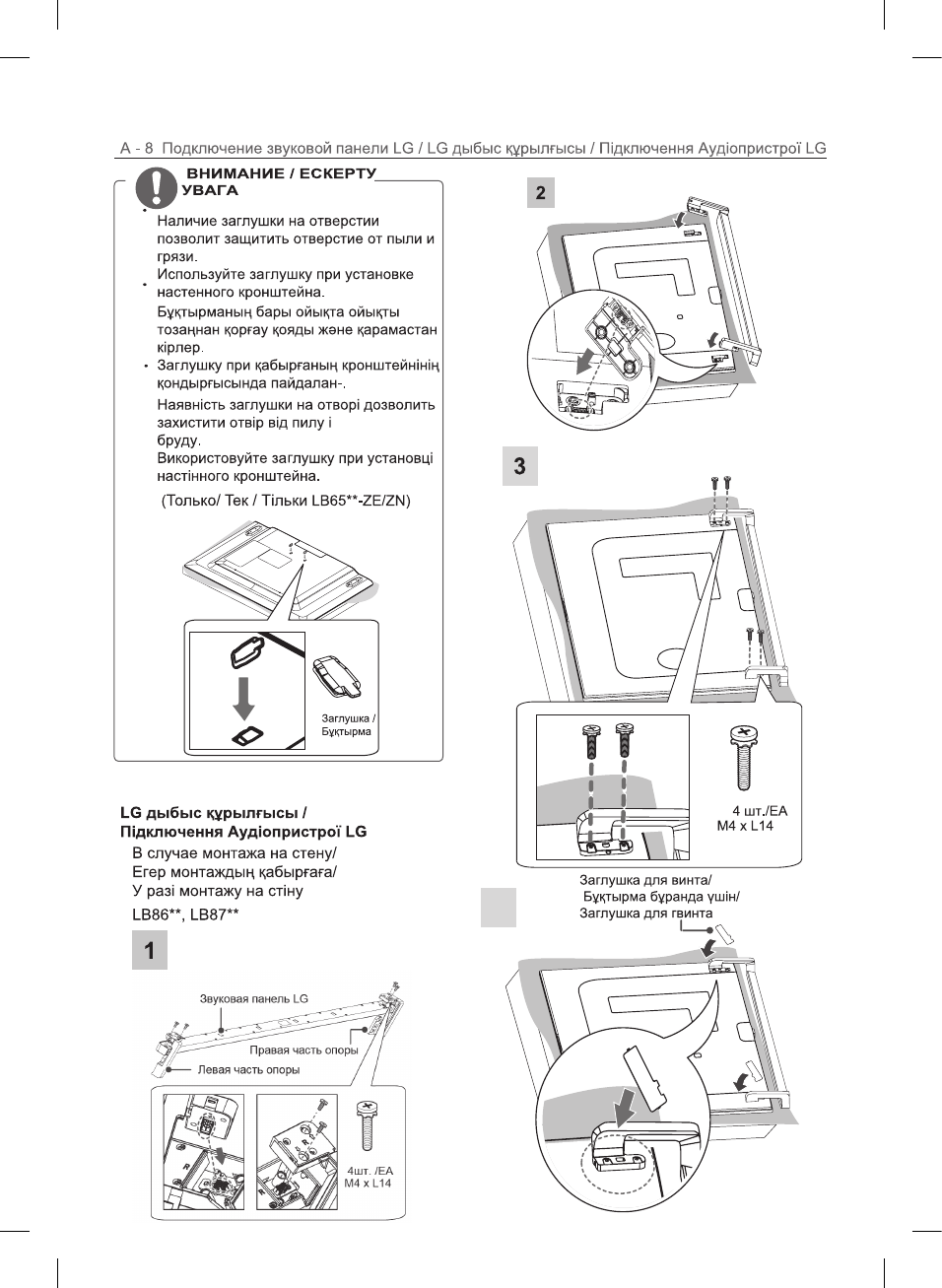 A - 8 Подключение звуковой панели LG / LG дыбыс құрылғысы / Підключення Аудіопристрої LG

ВНИМАНИЕ / ЕСКЕРТУ
УВАГА

• Наличие заглушки на отверстии позволит защитить отверстие от пыли и грязи.
• Используйте заглушку при установке настенного кронштейна.
Бұқтырманың бары ойықта ойықты тозаңнан қорғау қояды және қарамастан кірлер.
• Заглушку при қабырғаның кронштейнінің қондырғысында пайдалан-.
Наявність заглушки на отворі дозволить захистити отвір від пилу і бруду.
Використовуйте заглушку при установці настінного кронштейна.

(Только/ Тек / Тільки LB65**-ZE/ZN)

Заглушка / Бұқтырма

LG дыбыс құрылғысы /
Підключення Аудіопристрої LG
В случае монтажа на стену/
Егер монтаждың қабырғаға/
У разі монтажу на стіну
LB86**, LB87**

1

Звуковая панель LG
Правая часть опоры
Левая часть опоры

4шт. /EA
M4 x L14

2

3

4 шт./EA
M4 x L14

Заглушка для винта/
Бұқтырма бұранда үшін/
Заглушка для гвинта