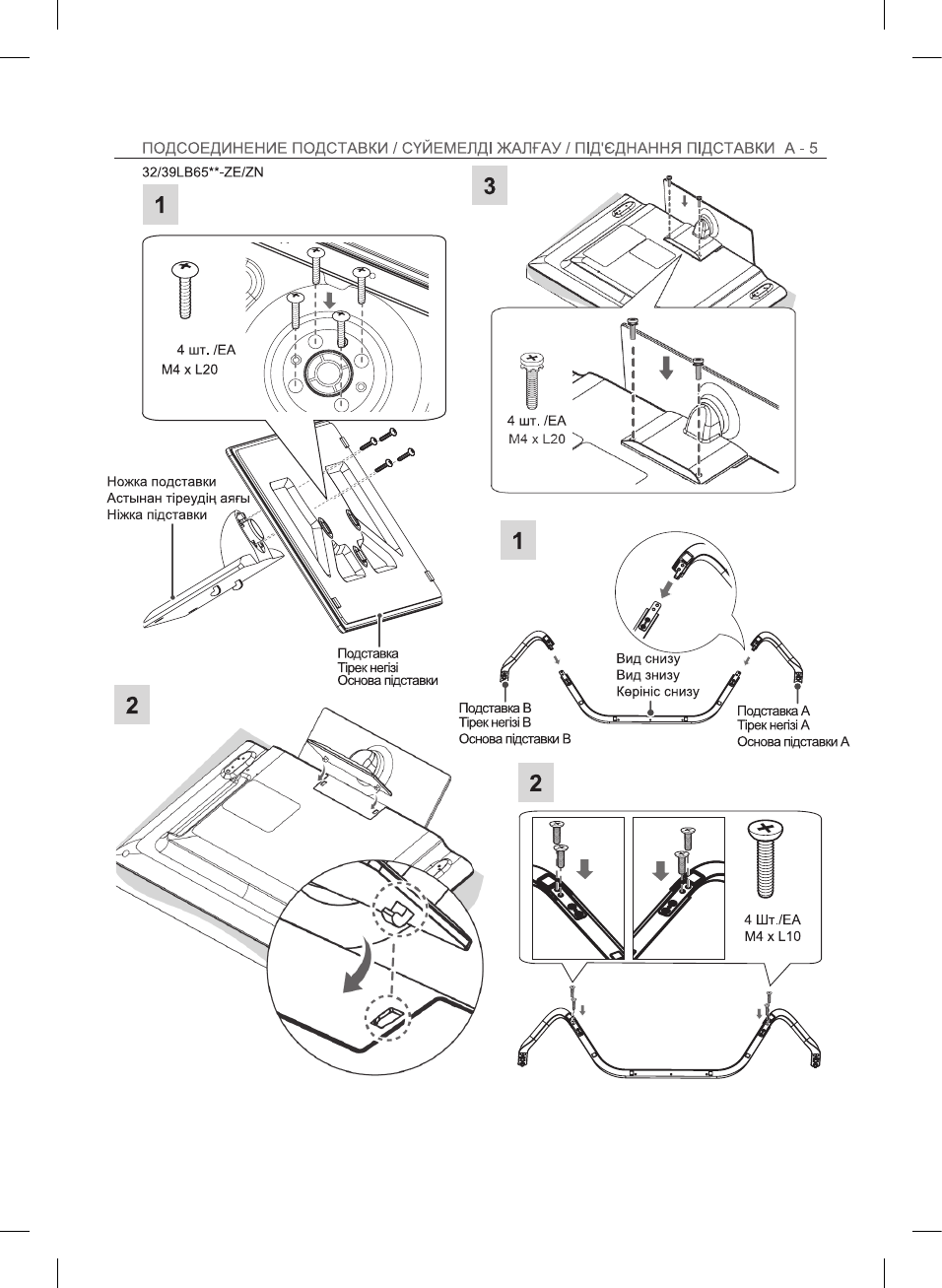 ПОДСОЕДИНЕНИЕ ПОДСТАВКИ / СҮЙЕМЕЛДІ ЖАЛҒАУ / ПІД'ЄДНАННЯ ПІДСТАВКИ A - 5

32/39LB65**-ZE/ZN

1

4 шт. /EA
M4 x L20

Ножка подставки
Астынан тіреудің аяғы
Ніжка підставки

Подставка
Тірек негізі
Основа підставки

2

3

4 шт. /EA
M4 x L20

1

Вид снизу
Вид знизу
Көрініс снизу

Подставка B
Тірек негізі B
Основа підставки B

Подставка A
Тірек негізі A
Основа підставки A

2

4 Шт./EA
M4 x L10