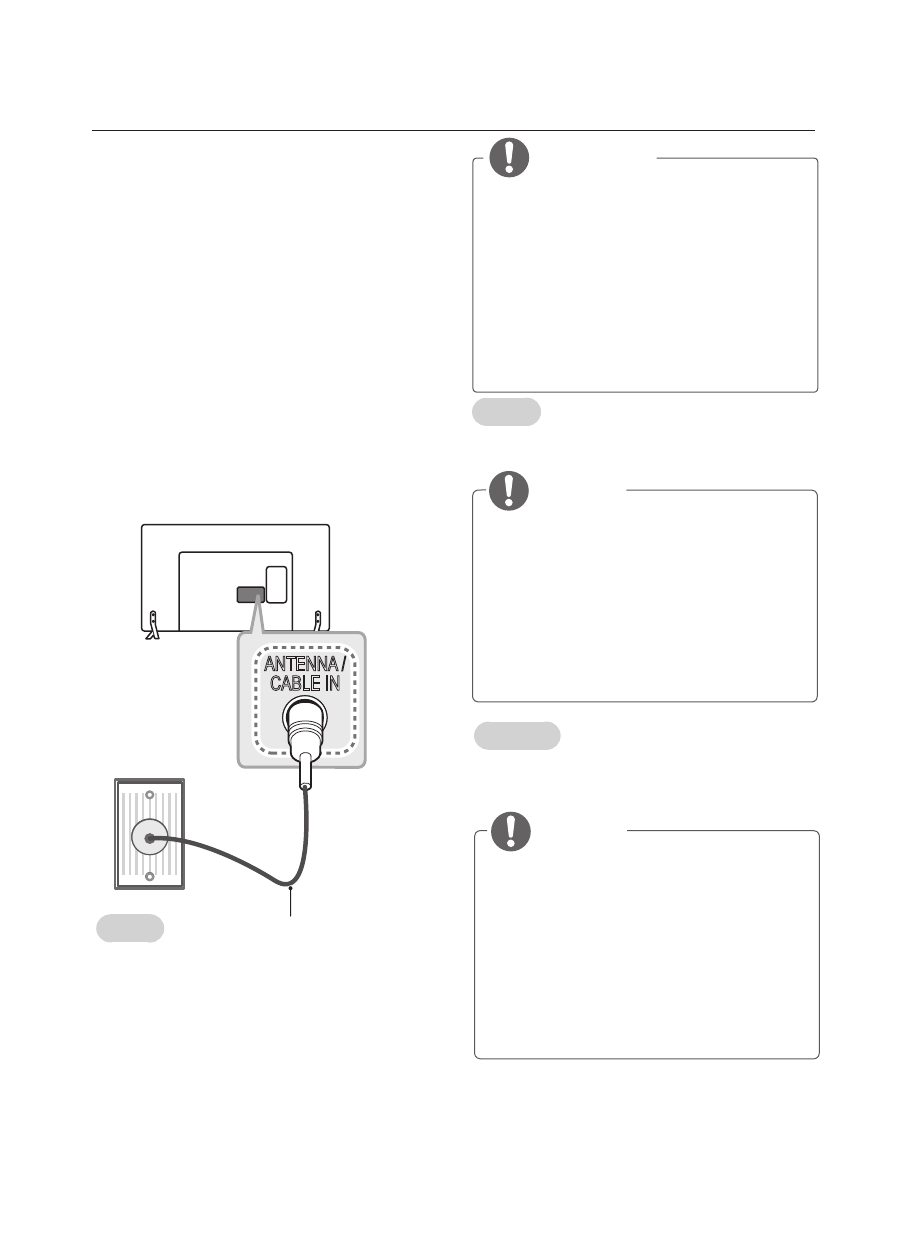 ANTENNA /
CABLE IN