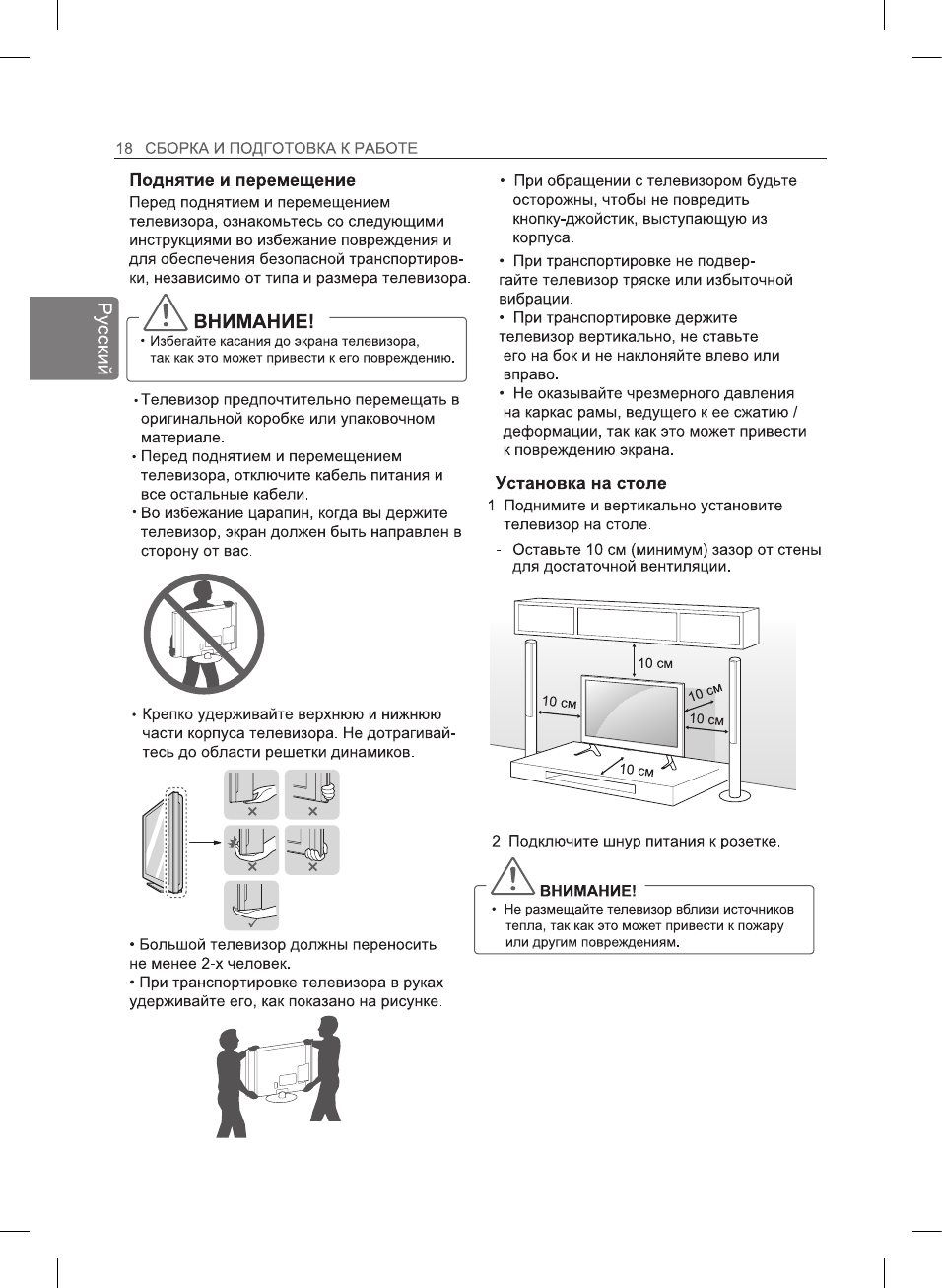 18 СБОРКА И ПОДГОТОВКА К РАБОТЕ

Русский

Поднятие и перемещение
Перед поднятием и перемещением телевизора, ознакомьтесь со следующими инструкциями во избежание повреждения и для обеспечения безопасной транспортировки, независимо от типа и размера телевизора.

ВНИМАНИЕ!
• Избегайте касания до экрана телевизора, так как это может привести к его повреждению.

• Телевизор предпочтительно перемещать в оригинальной коробке или упаковочном материале.
• Перед поднятием и перемещением телевизора, отключите кабель питания и все остальные кабели.
• Во избежание царапин, когда вы держите телевизор, экран должен быть направлен в сторону от вас.

• Крепко удерживайте верхнюю и нижнюю части корпуса телевизора. Не дотрагивайтесь до области решетки динамиков.

• Большой телевизор должны переносить не менее 2-х человек.
• При транспортировке телевизора в руках удерживайте его, как показано на рисунке.

• При обращении с телевизором будьте осторожны, чтобы не повредить кнопку-джойстик, выступающую из корпуса.
• При транспортировке не подвергайте телевизор тряске или избыточной вибрации.
• При транспортировке держите телевизор вертикально, не ставьте его на бок и не наклоняйте влево или вправо.
• Не оказывайте чрезмерного давления на каркас рамы, ведущего к ее сжатию / деформации, так как это может привести к повреждению экрана.

Установка на столе
1 Поднимите и вертикально установите телевизор на столе.
- Оставьте 10 см (минимум) зазор от стены для достаточной вентиляции.

10 см
10 см
10 см
10 см
10 см

2 Подключите шнур питания к розетке.

ВНИМАНИЕ!
• Не размещайте телевизор вблизи источников тепла, так как это может привести к пожару или другим повреждениям.