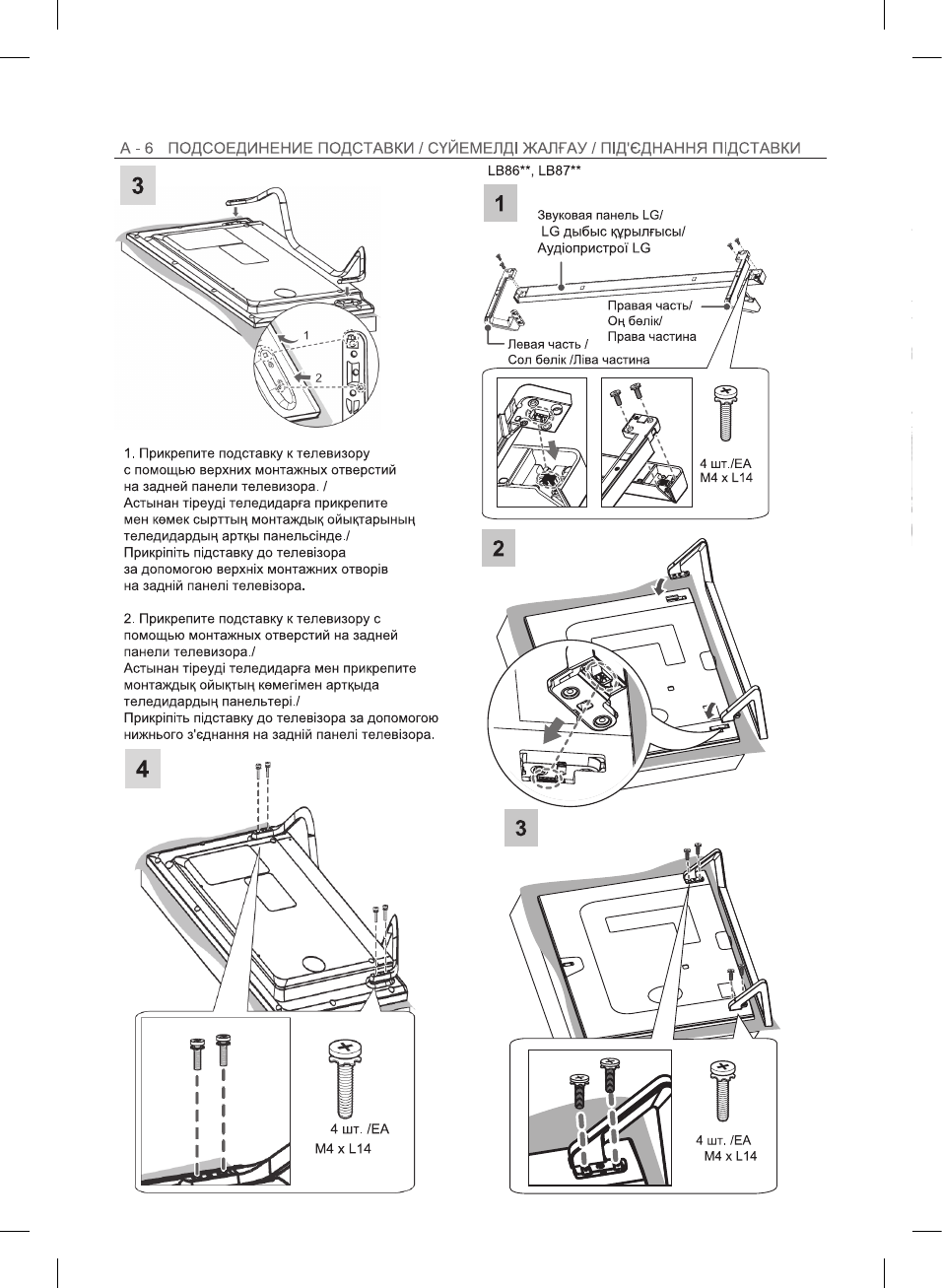 A - 6 ПОДСОЕДИНЕНИЕ ПОДСТАВКИ / СҮЙЕМЕЛДІ ЖАЛҒАУ / ПІД'ЄДНАННЯ ПІДСТАВКИ

3

1

2

1. Прикрепите подставку к телевизору с помощью верхних монтажных отверстий на задней панели телевизора. / Астынан тіреуді теледидарға прикрепите мен көмек сырттың монтаждық ойықтарының теледидардың артқы панельсінде./ Прикріпіть підставку до телевізора за допомогою верхніх монтажних отворів на задній панелі телевізора.

2. Прикрепите подставку к телевизору с помощью монтажных отверстий на задней панели телевизора./ Астынан тіреуді теледидарға мен прикрепите монтаждық ойықтың көмегімен артқыда теледидардың панельтері./ Прикріпіть підставку до телевізора за допомогою нижнього з'єднання на задній панелі телевізора.

4

4 шт. /EA
M4 x L14

LB86**, LB87**

1

Звуковая панель LG/
LG дыбыс құрылғысы/
Аудіопристрої LG

Правая часть/
Оң бөлік/
Права частина

Левая часть /
Сол бөлік /Ліва частина

4 шт./EA
M4 x L14

2

3

4 шт. /EA
M4 x L14