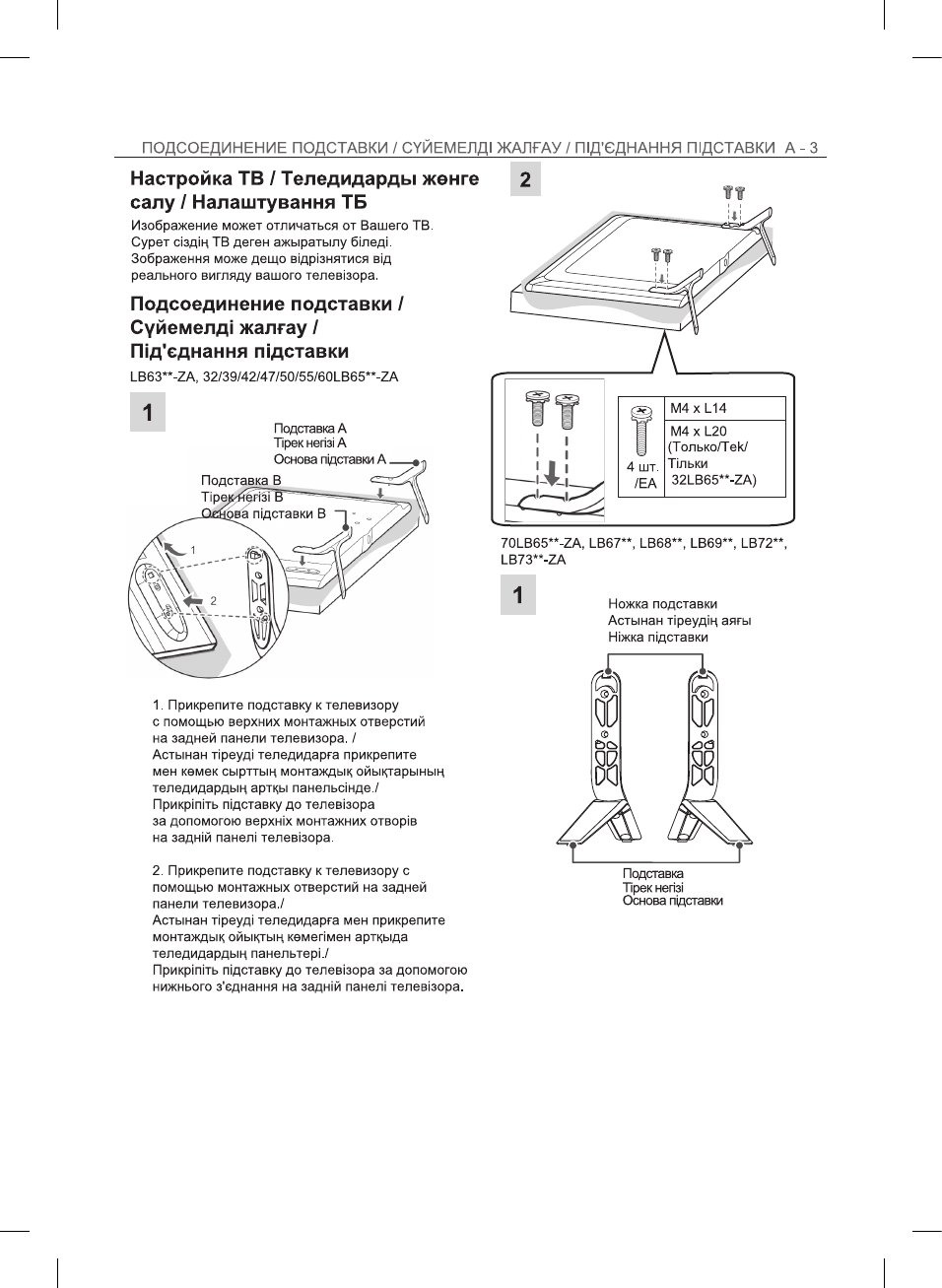 ПОДСОЕДИНЕНИЕ ПОДСТАВКИ / СҮЙЕМЕЛДІ ЖАЛҒАУ / ПІД'ЄДНАННЯ ПІДСТАВКИ A - 3

Настройка ТВ / Теледидарды жөнге салу / Налаштування ТБ

Изображение может отличаться от Вашего ТВ.
Сурет сіздің ТВ деген ажыратылу біледі.
Зображення може дещо відрізнятися від реального вигляду вашого телевізора.

Подсоединение подставки / Сүйемелді жалғау / Під'єднання підставки

LB63**-ZA, 32/39/42/47/50/55/60LB65**-ZA

1

Подставка A
Тірек негізі A
Основа підставки A

Подставка B
Тірек негізі B
Основа підставки B

1

2

1. Прикрепите подставку к телевизору с помощью верхних монтажных отверстий на задней панели телевизора. /
Астынан тіреуді теледидарға прикрепите мен көмек сырттың монтаждық ойықтарының теледидардың артқы панельсінде./
Прикріпіть підставку до телевізора за допомогою верхніх монтажних отворів на задній панелі телевізора.

2. Прикрепите подставку к телевизору с помощью монтажных отверстий на задней панели телевизора./
Астынан тіреуді теледидарға мен прикрепите монтаждық ойықтың көмегімен артқыда теледидардың панельтері./
Прикріпіть підставку до телевізора за допомогою нижнього з'єднання на задній панелі телевізора.

2

| 4 шт. /EA | M4 x L14 |
|---|---|
| | M4 x L20 (Только/Tek/ Тільки 32LB65**-ZA) |

70LB65**-ZA, LB67**, LB68**, LB69**, LB72**, LB73**-ZA

1

Ножка подставки
Астынан тіреудің аяғы
Ніжка підставки

Подставка
Тірек негізі
Основа підставки