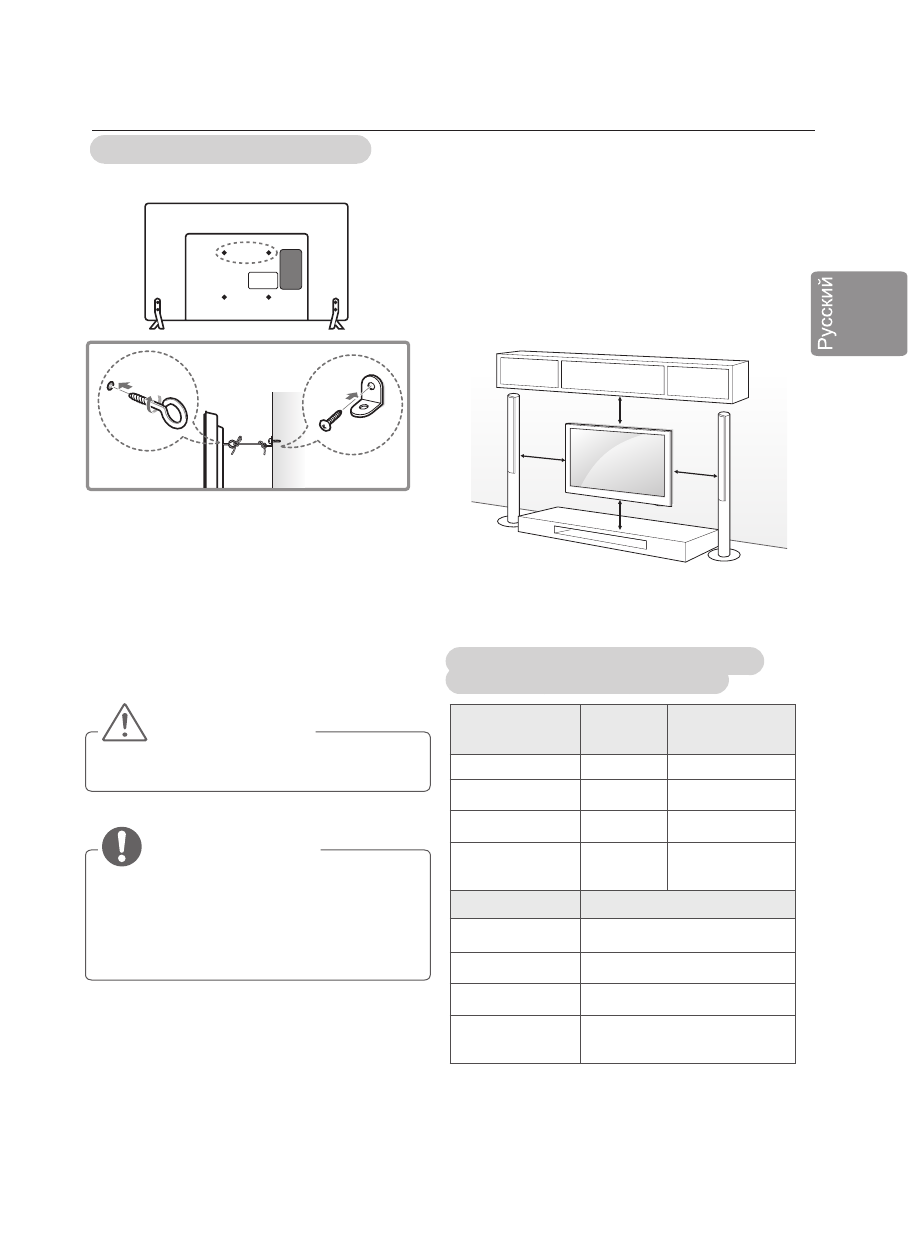 Русский