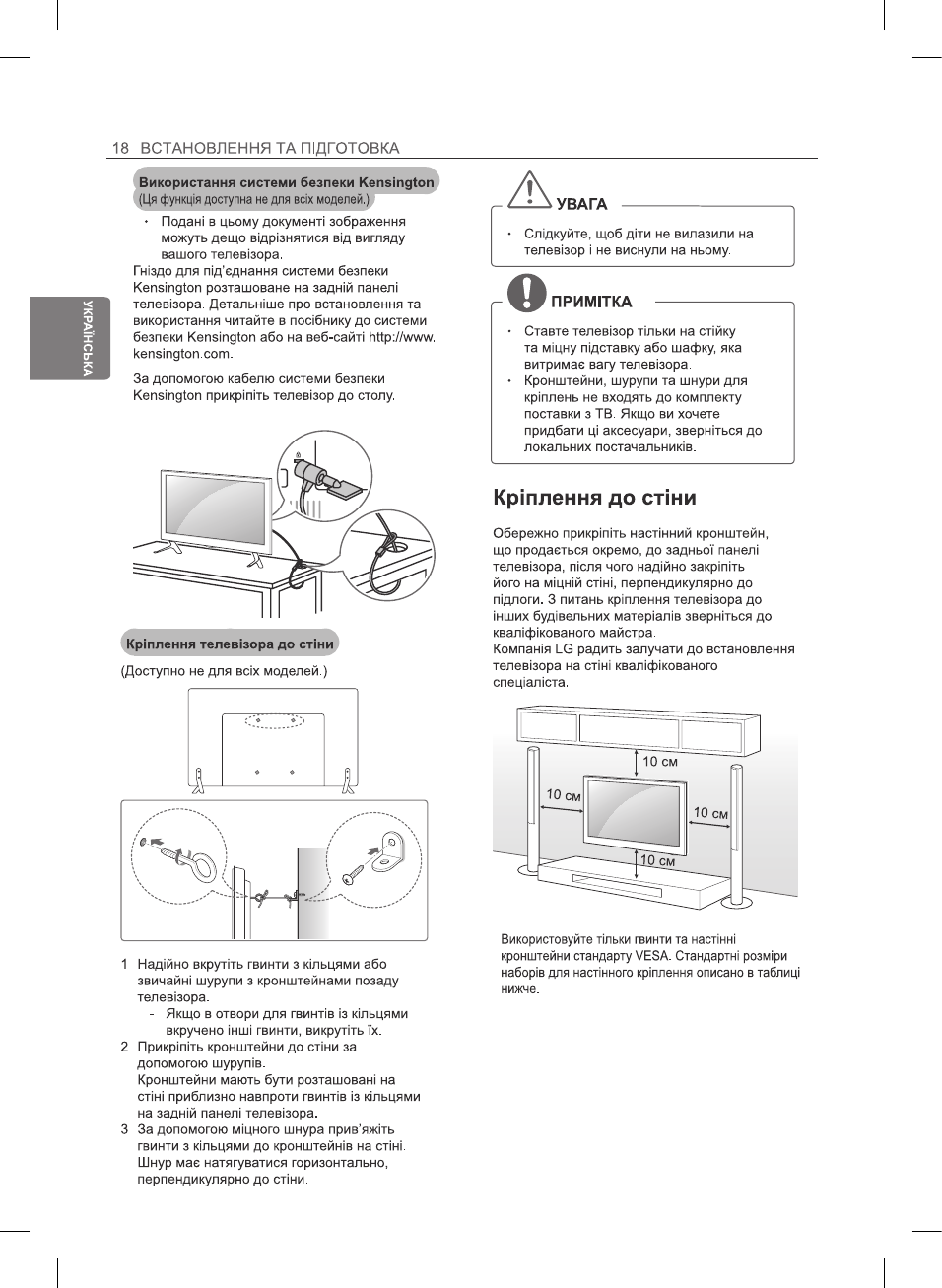 18 ВСТАНОВЛЕННЯ ТА ПІДГОТОВКА

УКРАЇНСЬКА

Використання системи безпеки Kensington
(Ця функція доступна не для всіх моделей.)

• Подані в цьому документі зображення можуть дещо відрізнятися від вигляду вашого телевізора.

Гніздо для під'єднання системи безпеки Kensington розташоване на задній панелі телевізора. Детальніше про встановлення та використання читайте в посібнику до системи безпеки Kensington або на веб-сайті http://www.kensington.com.

За допомогою кабелю системи безпеки Kensington прикріпіть телевізор до столу.

Кріплення телевізора до стіни

(Доступно не для всіх моделей.)

1 Надійно вкрутіть гвинти з кільцями або звичайні шурупи з кронштейнами позаду телевізора.
- Якщо в отвори для гвинтів із кільцями вкручено інші гвинти, викрутіть їх.
2 Прикріпіть кронштейни до стіни за допомогою шурупів.
Кронштейни мають бути розташовані на стіні приблизно навпроти гвинтів із кільцями на задній панелі телевізора.
3 За допомогою міцного шнура прив'яжіть гвинти з кільцями до кронштейнів на стіні. Шнур має натягуватися горизонтально, перпендикулярно до стіни.

УВАГА

• Слідкуйте, щоб діти не вилазили на телевізор і не виснули на ньому.

ПРИМІТКА

• Ставте телевізор тільки на стійку та міцну підставку або шафку, яка витримає вагу телевізора.
• Кронштейни, шурупи та шнури для кріплень не входять до комплекту поставки з ТВ. Якщо ви хочете придбати ці аксесуари, зверніться до локальних постачальників.

Кріплення до стіни

Обережно прикріпіть настінний кронштейн, що продається окремо, до задньої панелі телевізора, після чого надійно закріпіть його на міцній стіні, перпендикулярно до підлоги. З питань кріплення телевізора до інших будівельних матеріалів зверніться до кваліфікованого майстра.
Компанія LG радить залучати до встановлення телевізора на стіні кваліфікованого спеціаліста.

10 см
10 см
10 см
10 см

Використовуйте тільки гвинти та настінні кронштейни стандарту VESA. Стандартні розміри наборів для настінного кріплення описано в таблиці нижче.