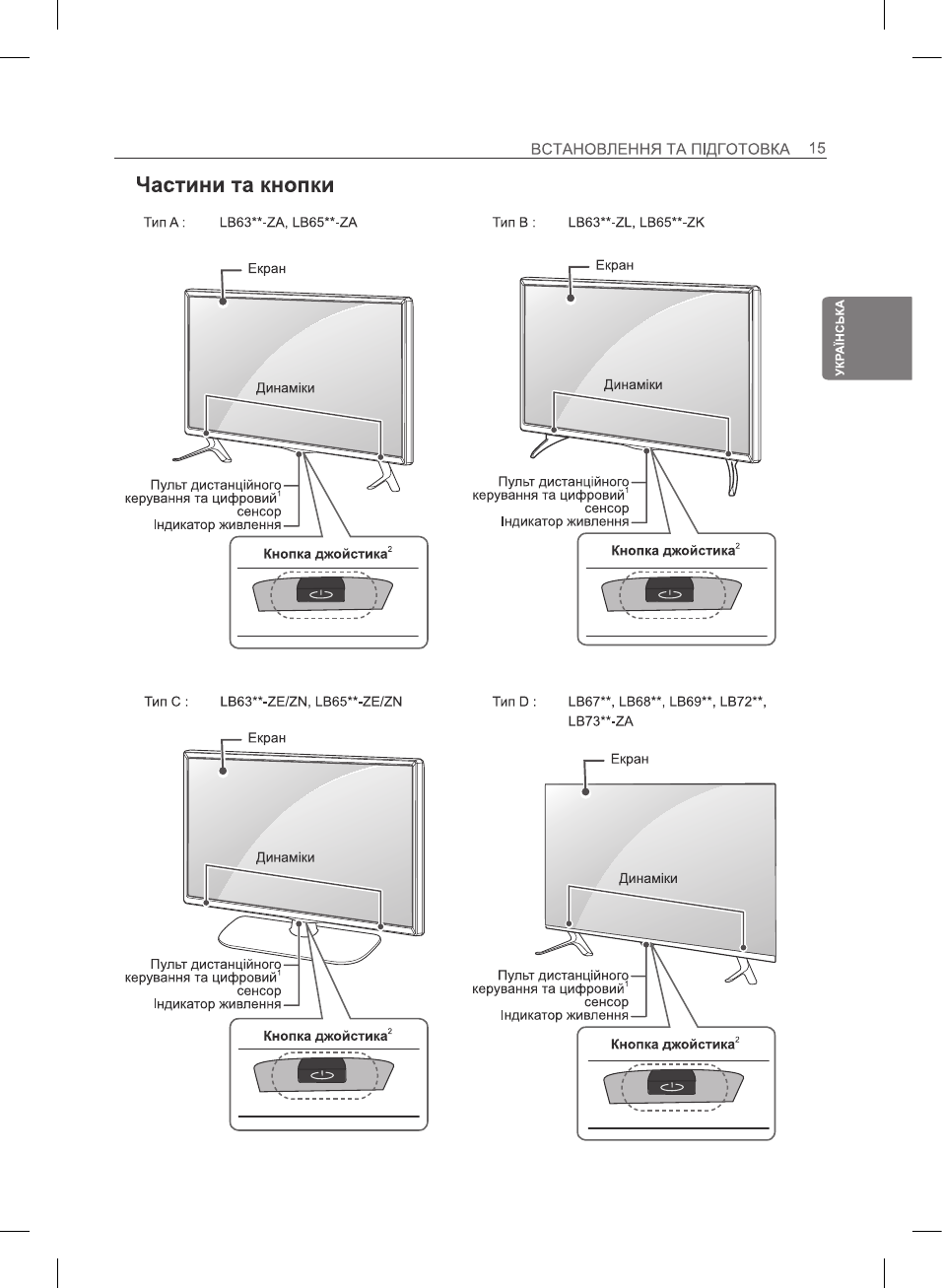 ВСТАНОВЛЕННЯ ТА ПІДГОТОВКА 15

УКРАЇНСЬКА

Частини та кнопки

Тип A : LB63**-ZA, LB65**-ZA

Екран

Динаміки

Пульт дистанційного керування та цифровий$^1$ сенсор
Індикатор живлення

Кнопка джойстика$^2$

Тип B : LB63**-ZL, LB65**-ZK

Екран

Динаміки

Пульт дистанційного керування та цифровий$^1$ сенсор
Індикатор живлення

Кнопка джойстика$^2$

Тип C : LB63**-ZE/ZN, LB65**-ZE/ZN

Екран

Динаміки

Пульт дистанційного керування та цифровий$^1$ сенсор
Індикатор живлення

Кнопка джойстика$^2$

Тип D : LB67**, LB68**, LB69**, LB72**, LB73**-ZA

Екран

Динаміки

Пульт дистанційного керування та цифровий$^1$ сенсор
Індикатор живлення

Кнопка джойстика$^2$