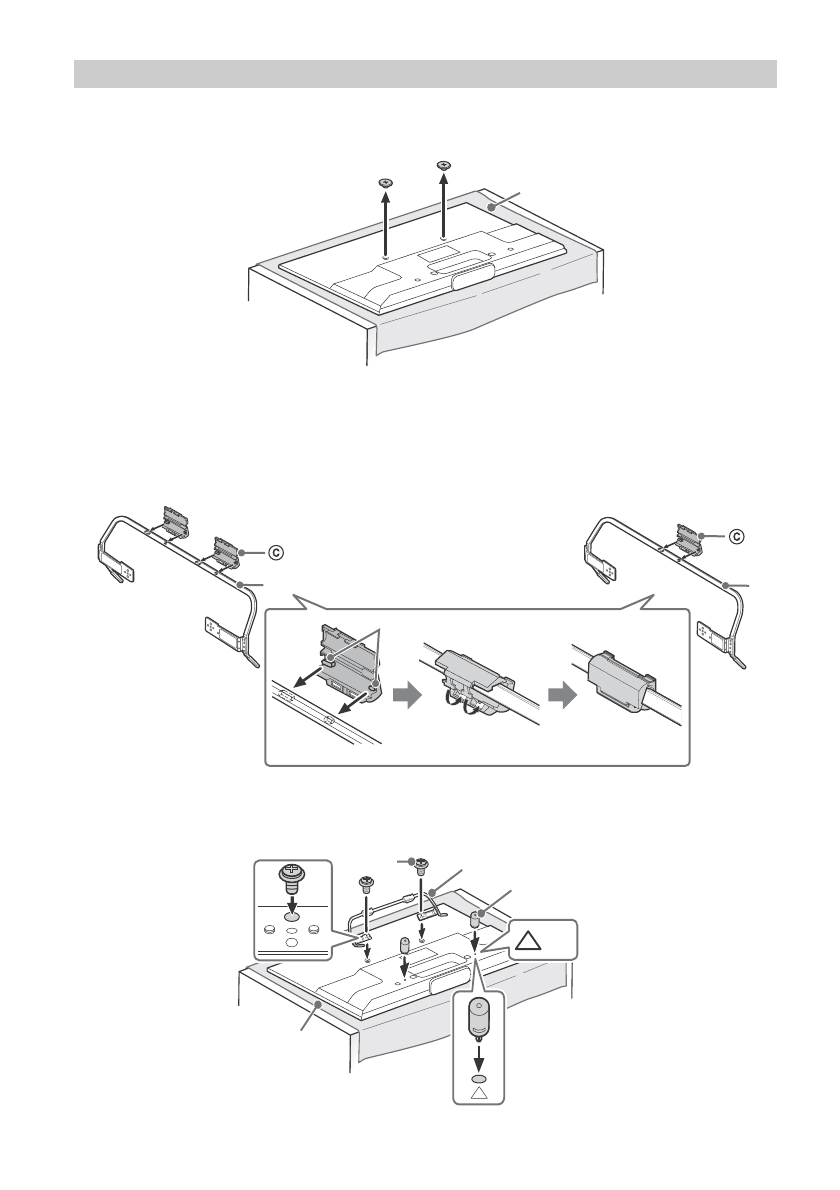 Ⓒ

Ⓒ