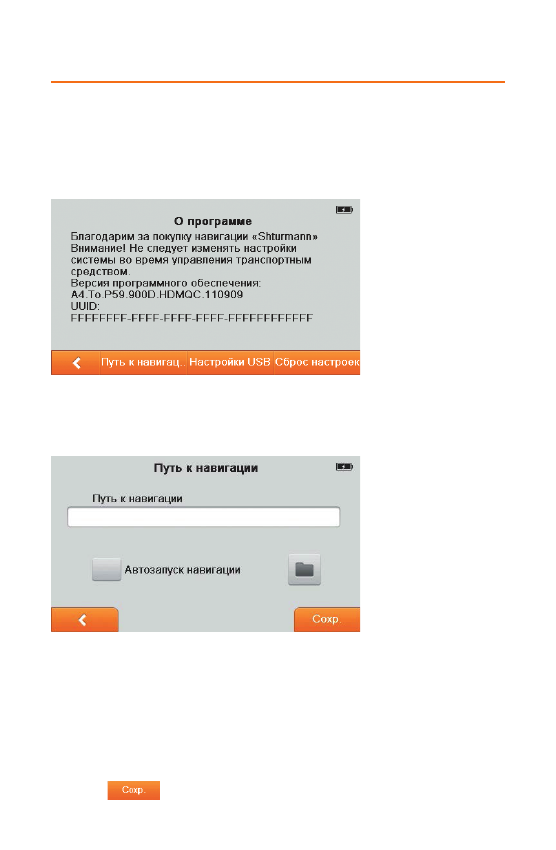 О программе
Благодарим за покупку навигации «Shturmann»
Внимание! Не следует изменять настройки системы во время управления транспортным средством.
Версия программного обеспечения:
A4.To.P59.900D.HDMQC.110909
UUID:
FFFFFFFF-FFFF-FFFF-FFFF-FFFFFFFFFFFF

Путь к навигац.. Настройки USB Сброс настроек

Путь к навигации
Путь к навигации
Автозапуск навигации
Сохр.

Сохр.