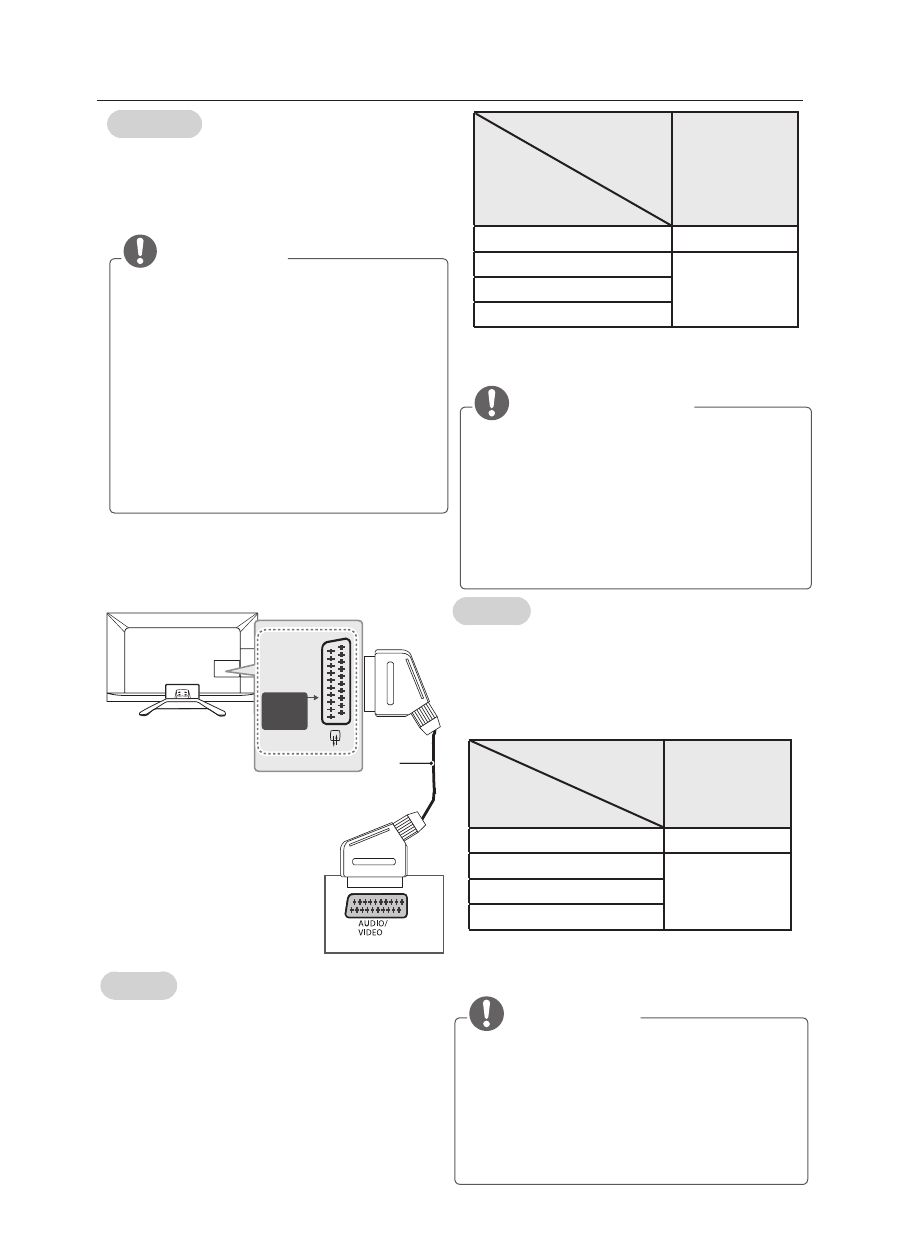 AUDIO/
VIDEO