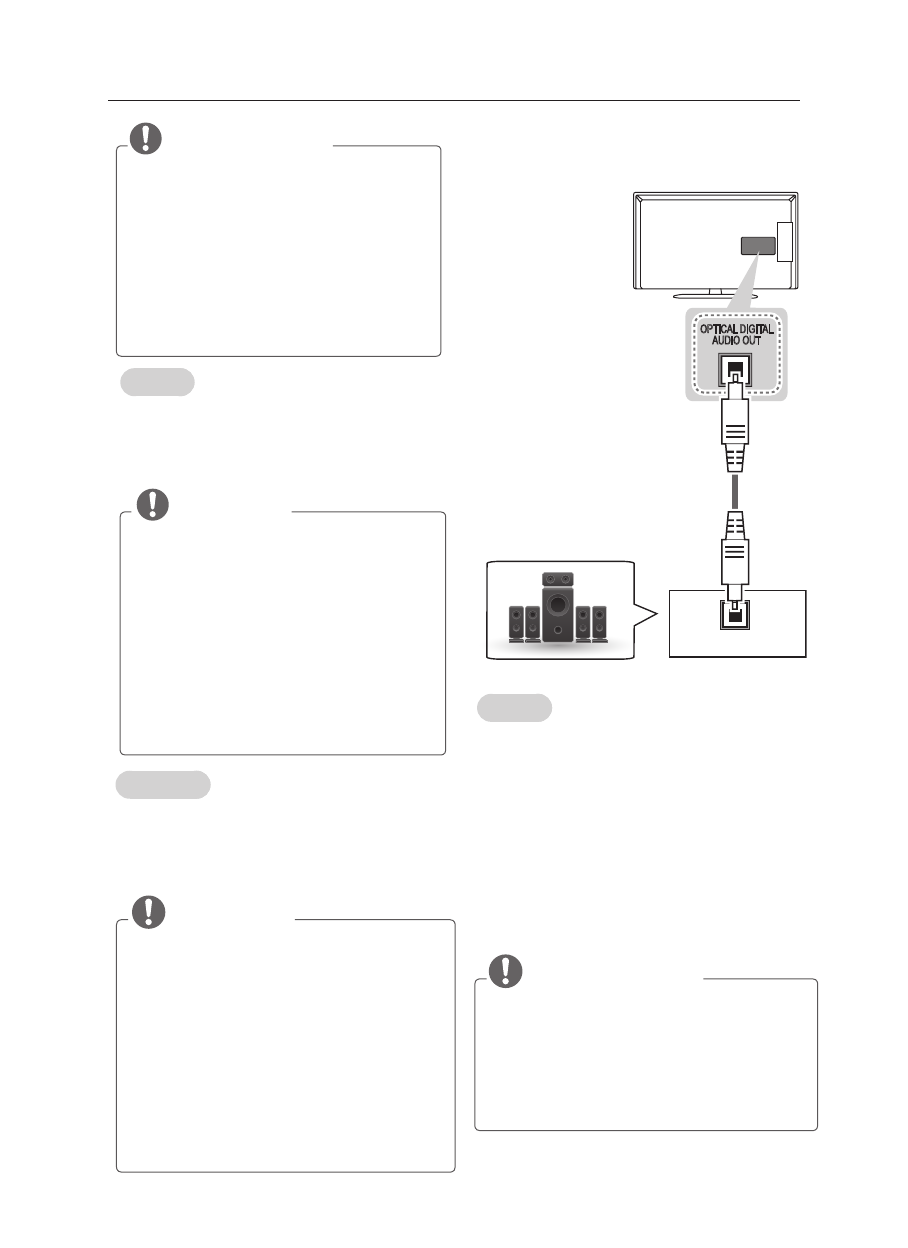 OPTICAL DIGITAL AUDIO OUT