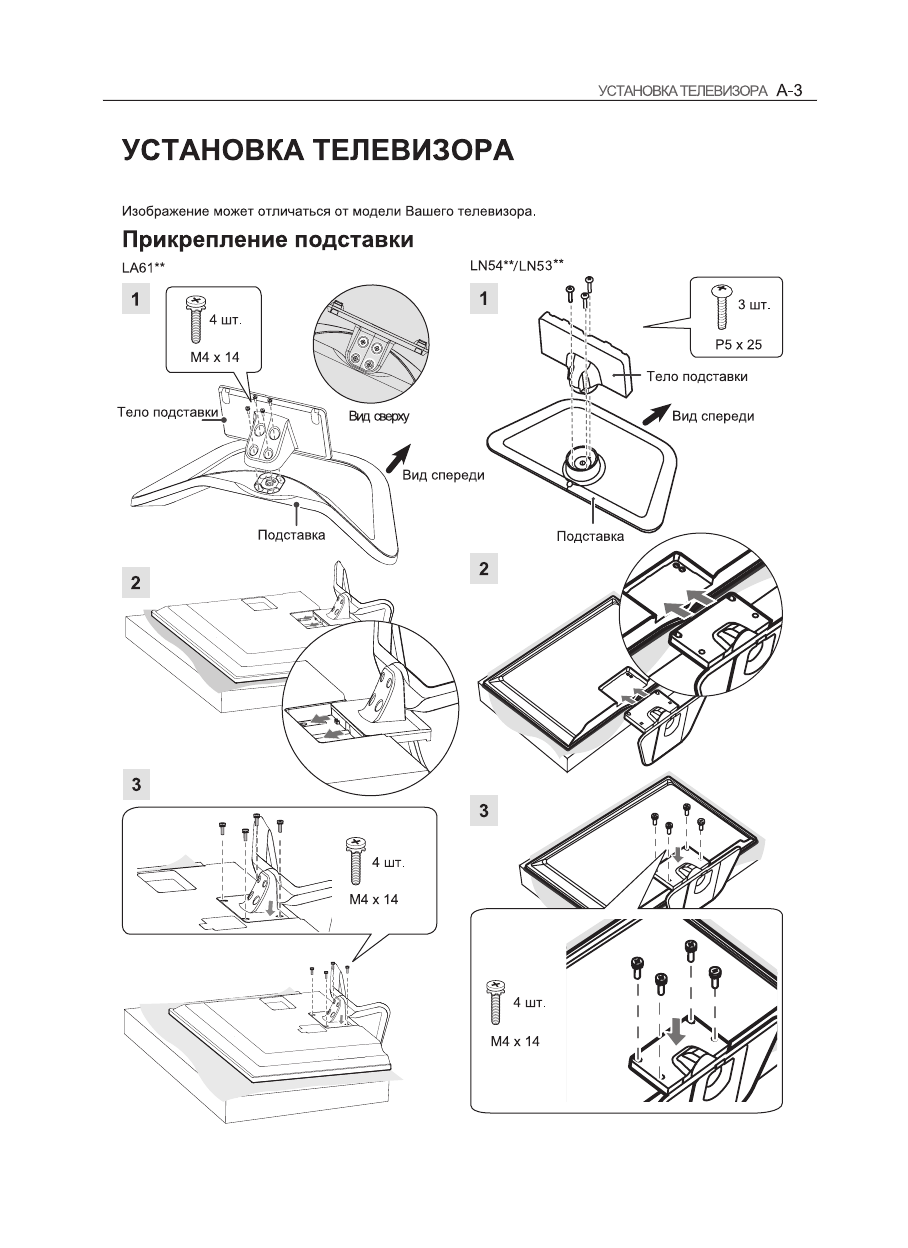 УСТАНОВКА ТЕЛЕВИЗОРА A-3

УСТАНОВКА ТЕЛЕВИЗОРА

Изображение может отличаться от модели Вашего телевизора.

Прикрепление подставки

LA61**

1

4 шт.

M4 x 14

Тело подставки

Вид сверху

Вид спереди

Подставка

2

3

4 шт.

M4 x 14

LN54**/LN53**

1

3 шт.

P5 x 25

Тело подставки

Вид спереди

Подставка

2

3

4 шт.

M4 x 14