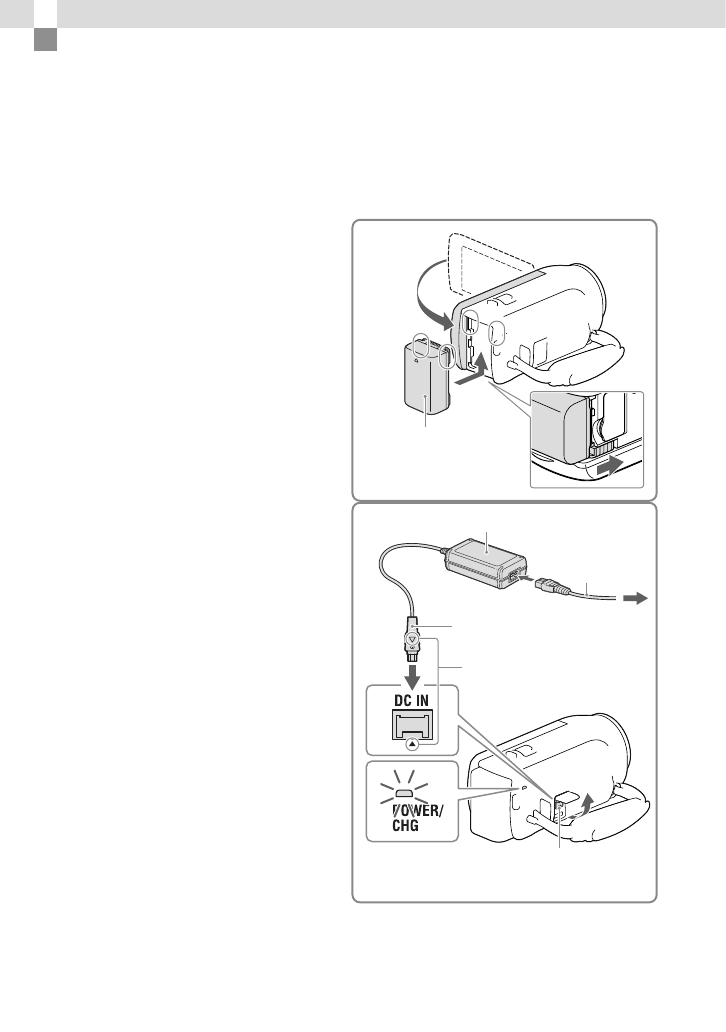 DC IN

POWER/ CHG