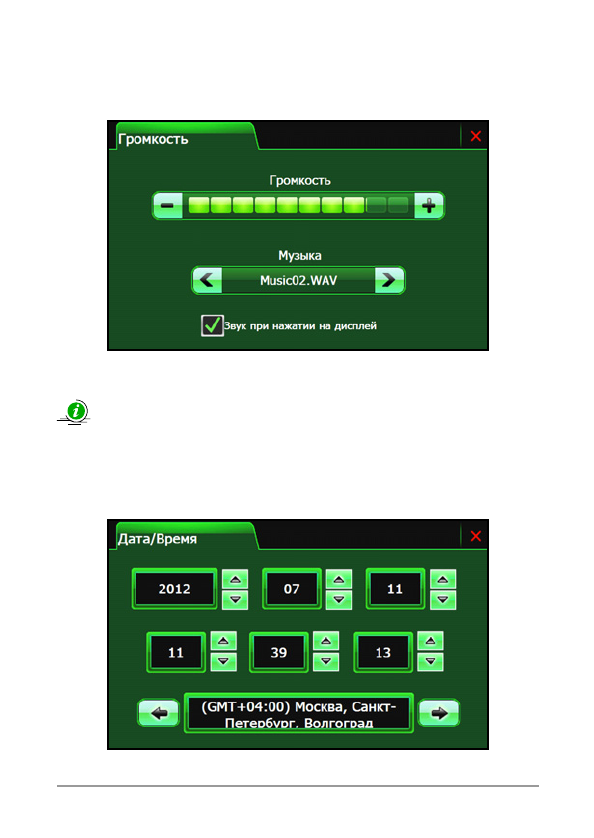 Громкость

Громкость

Музыка

Music02.WAV

Звук при нажатии на дисплей

Дата/Время

2012

07

11

11

39

13

(GMT+04:00) Москва, Санкт-Петербург, Волгоград