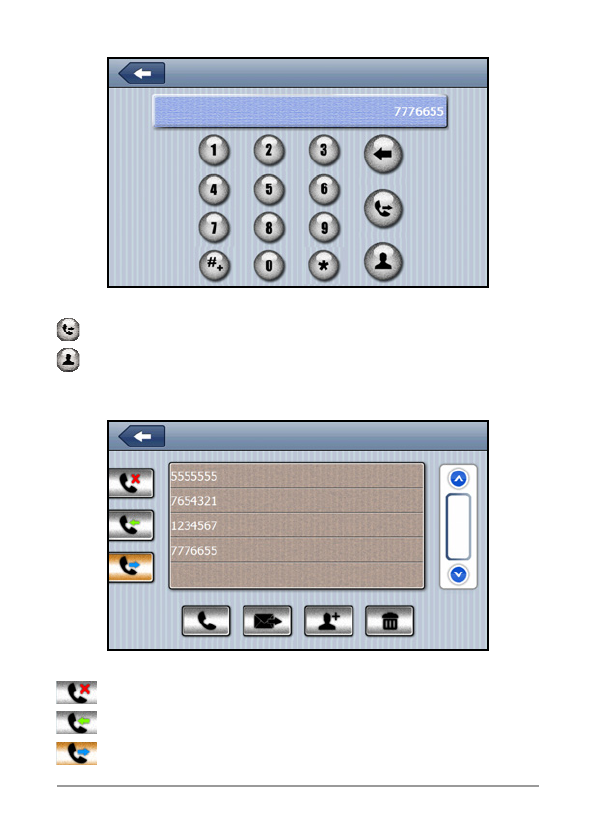 7776655

1 2 3
4 5 6
7 8 9
#+ 0 *

5555555
7654321
1234567
7776655