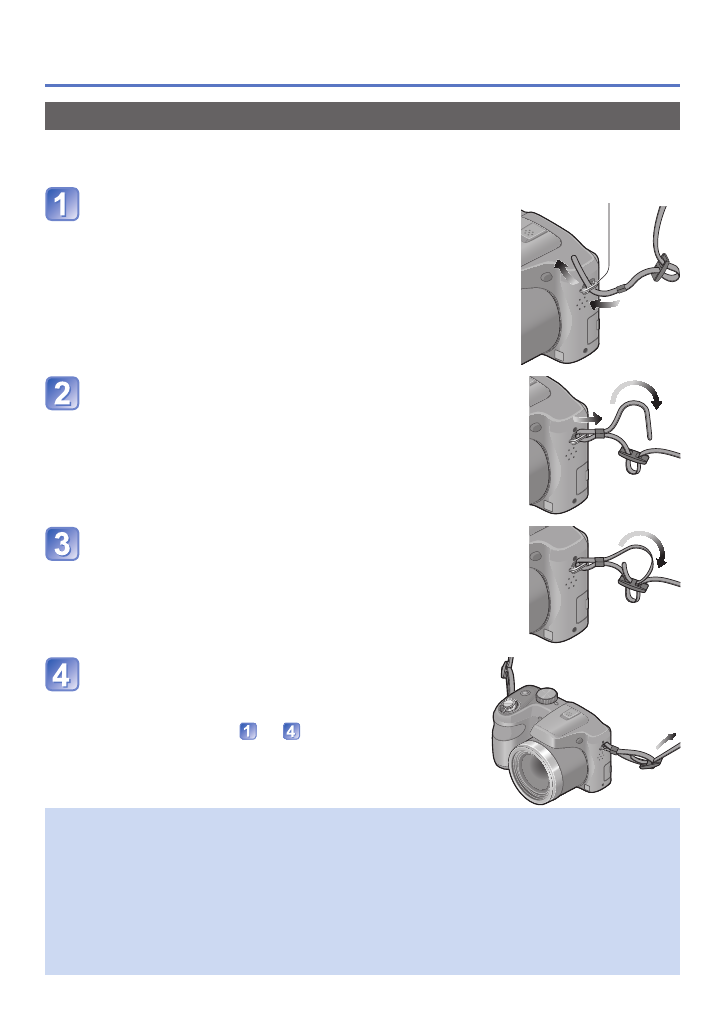 1

2

3

4

1 4