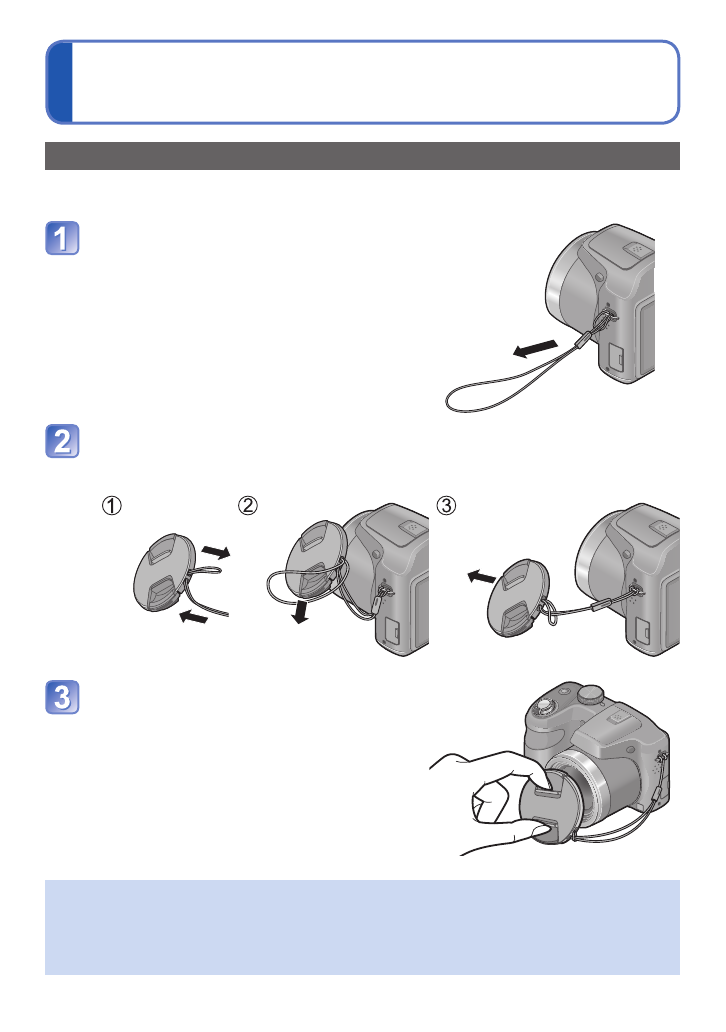 1

2

① ② ③

3