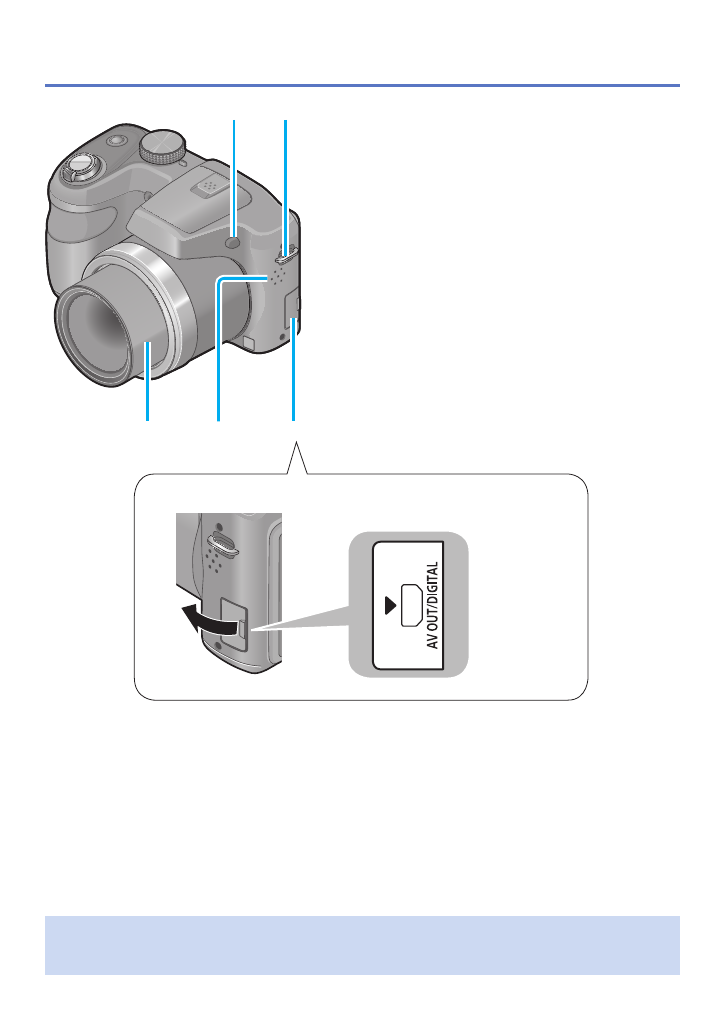 AV OUT/DIGITAL