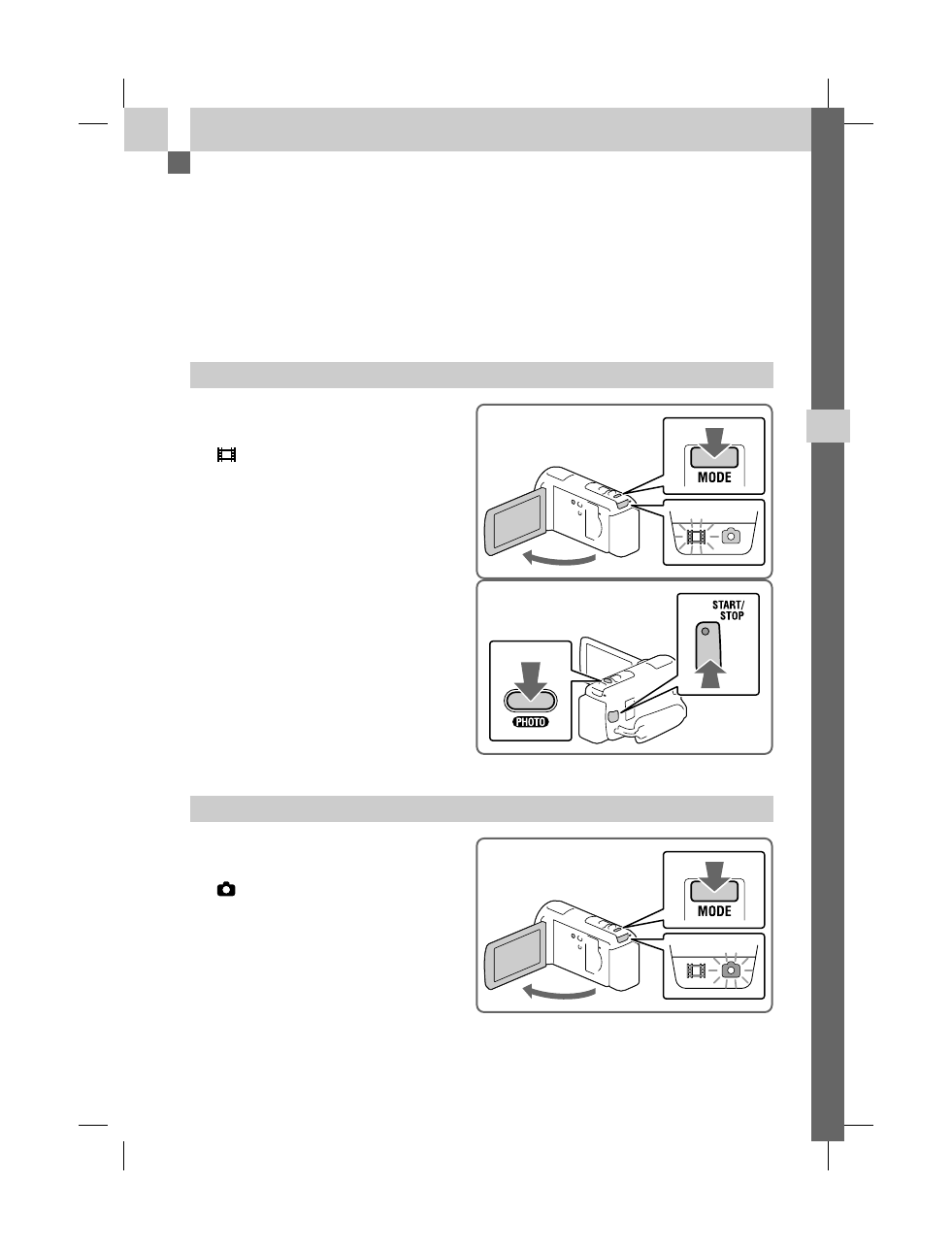 MODE

START/
STOP

PHOTO

MODE