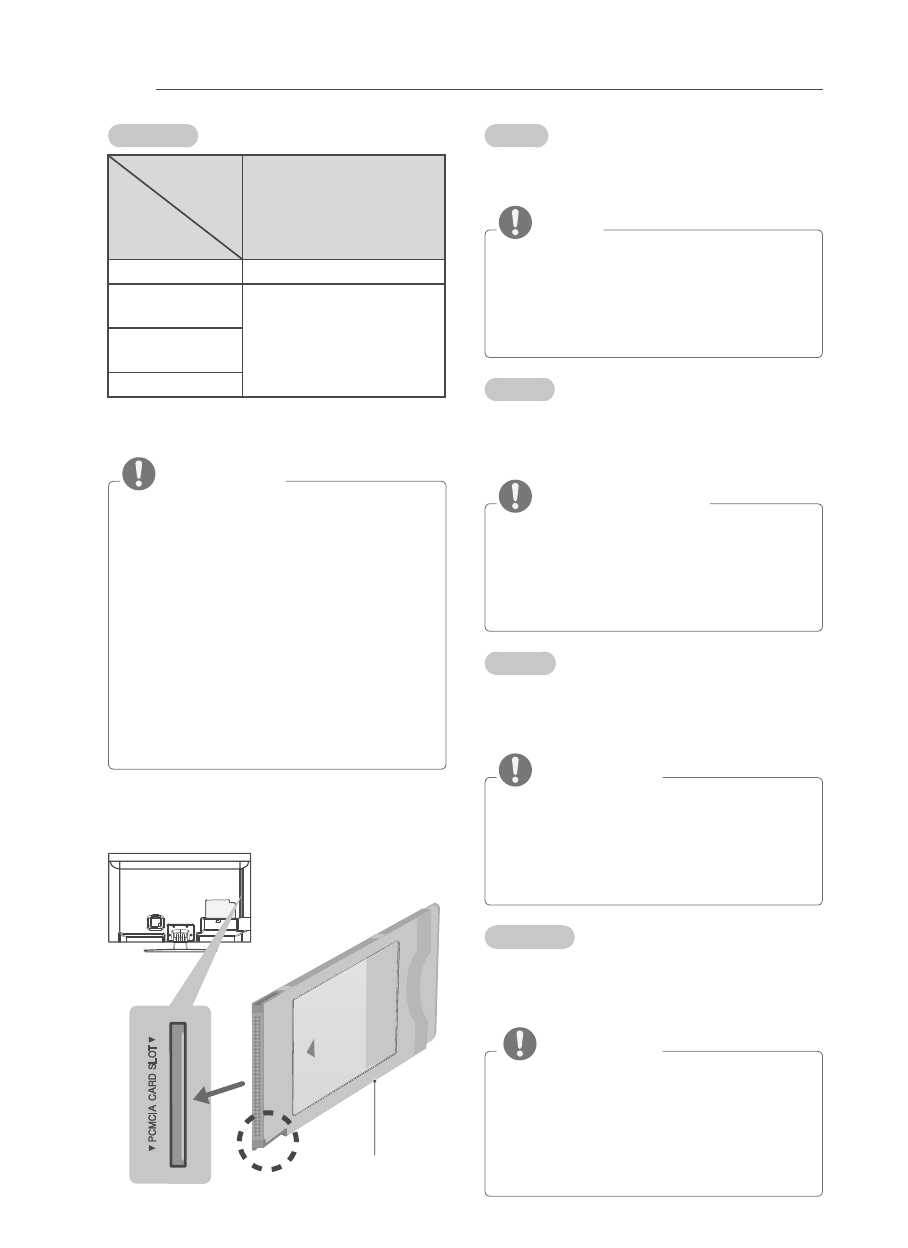 ▼ PCMCIA CARD SLOT ▼