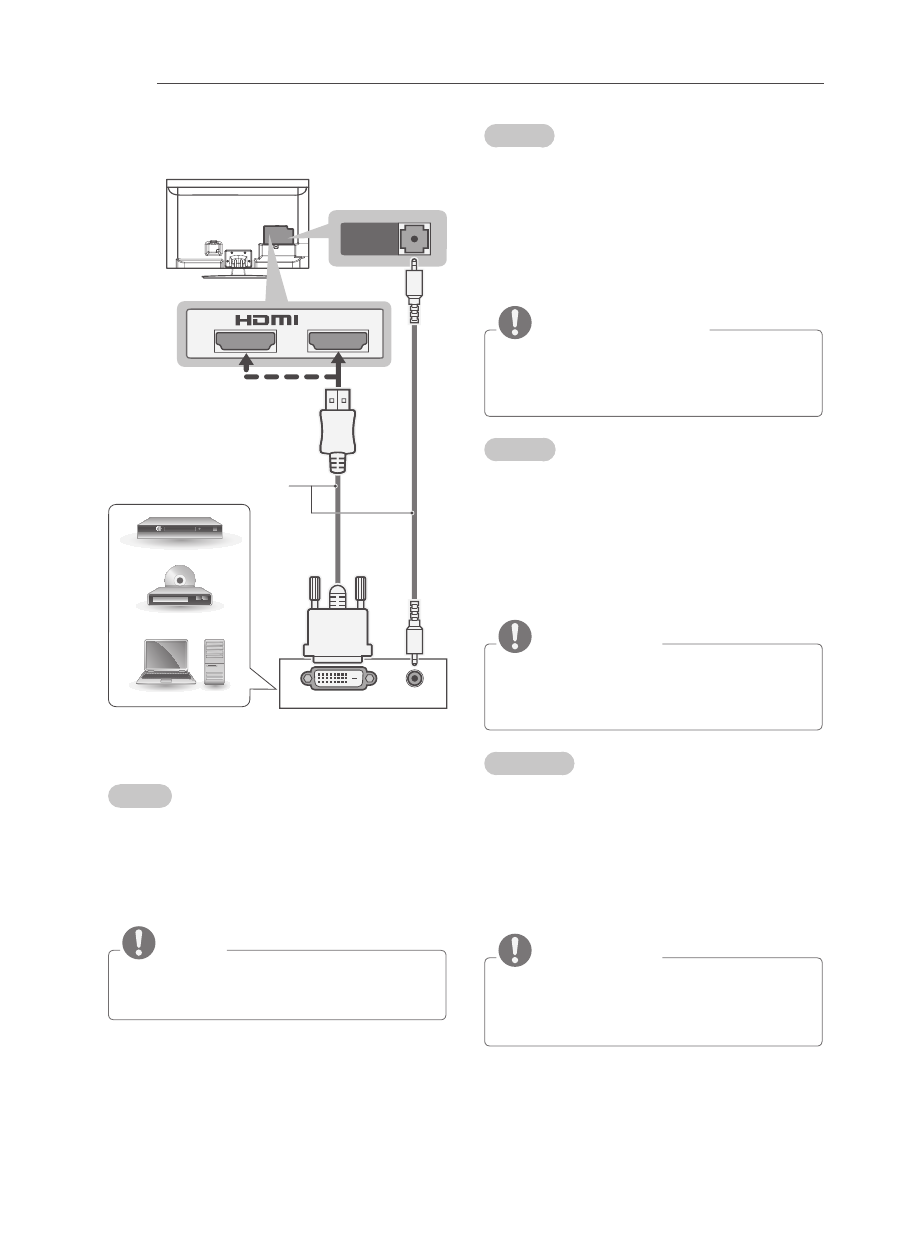 HDMI