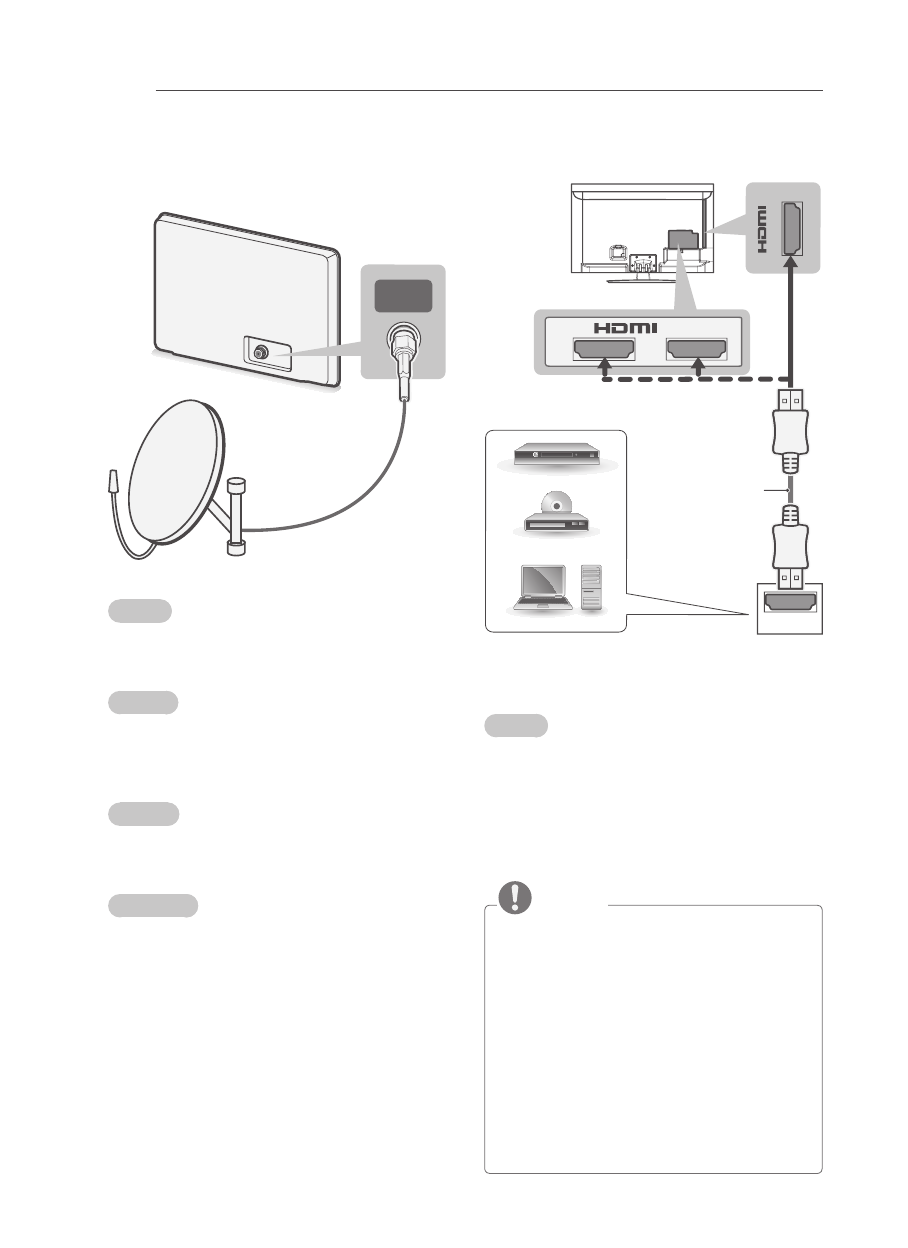 HDMI

HDMI