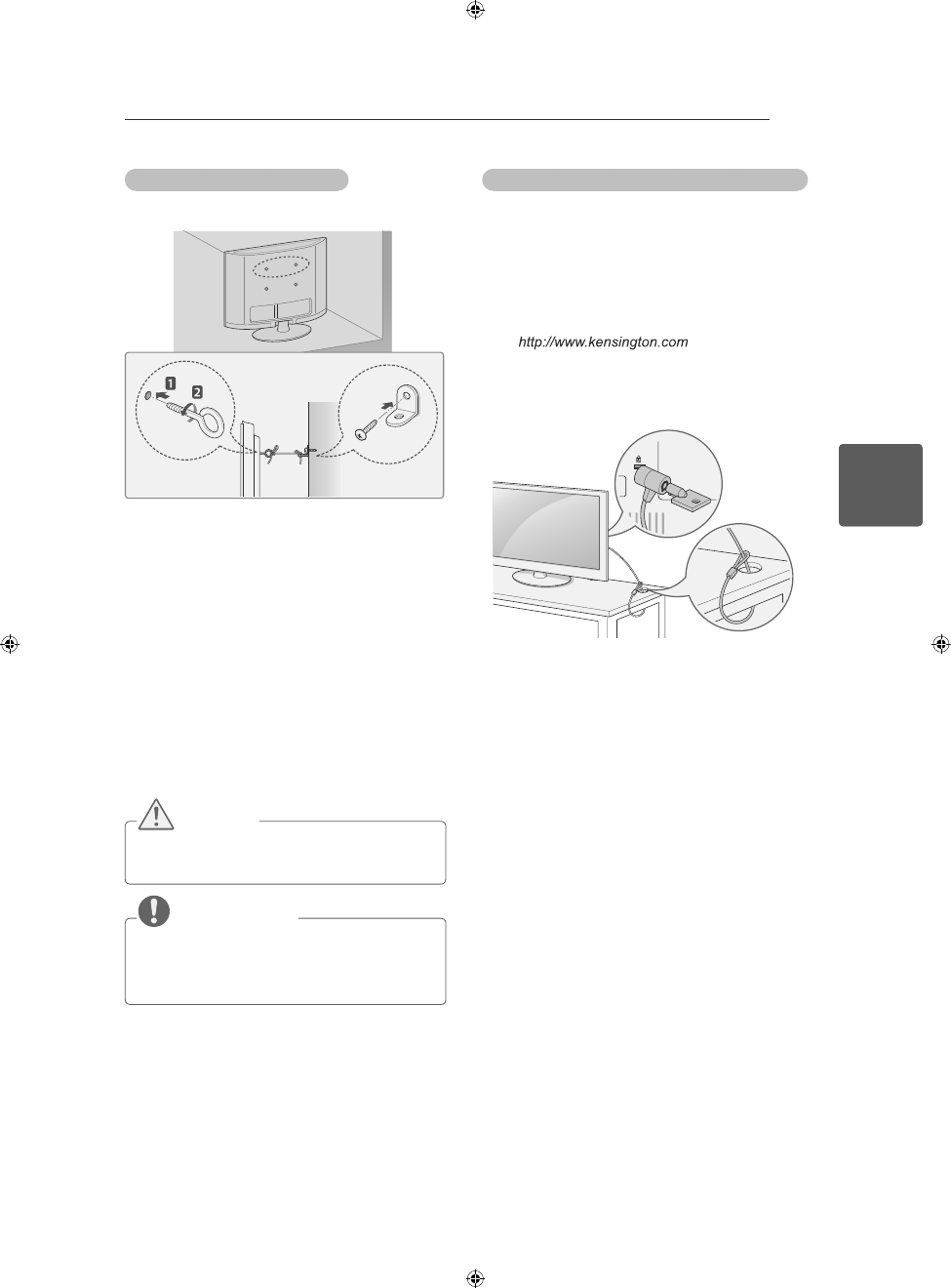 1

2

http://www.kensington.com