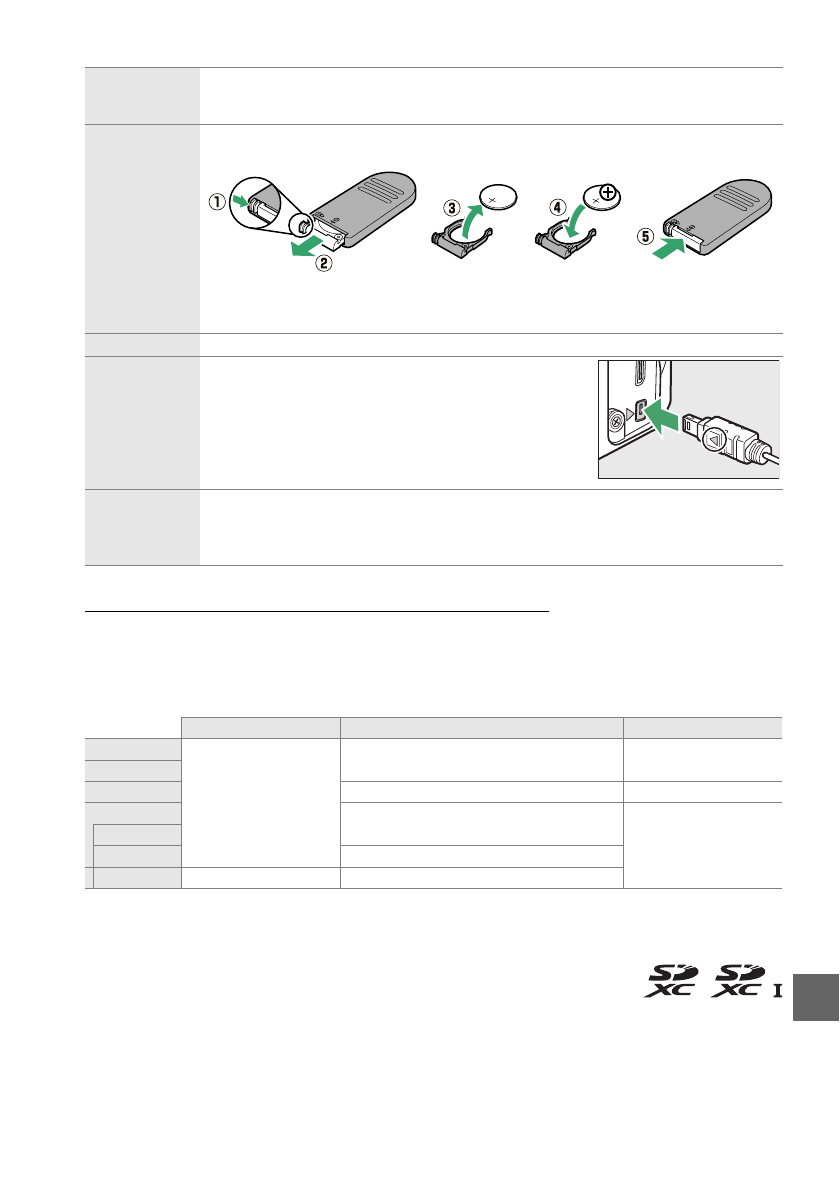 ①

②

③

④

⑤