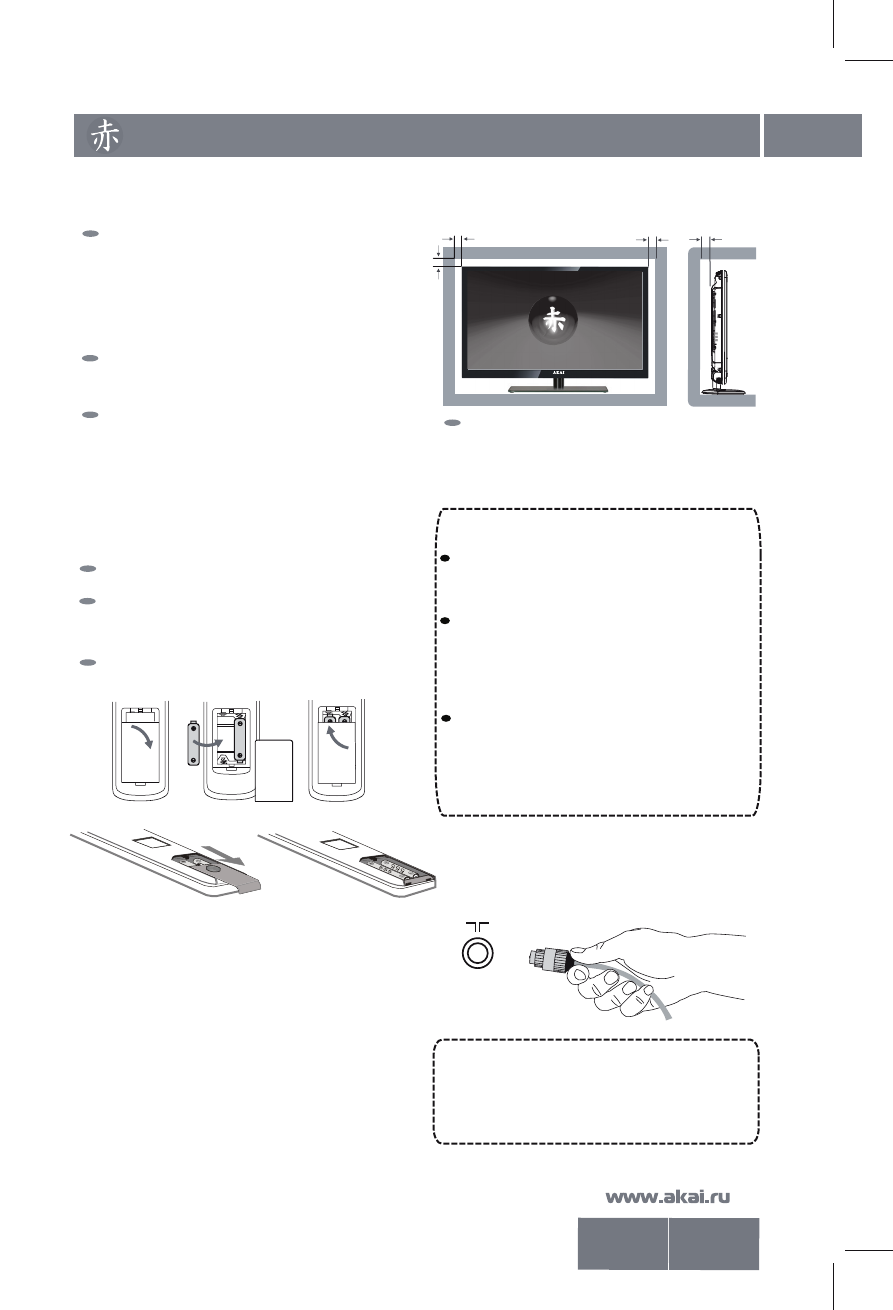 赤

赤

AKAI

www.akai.ru