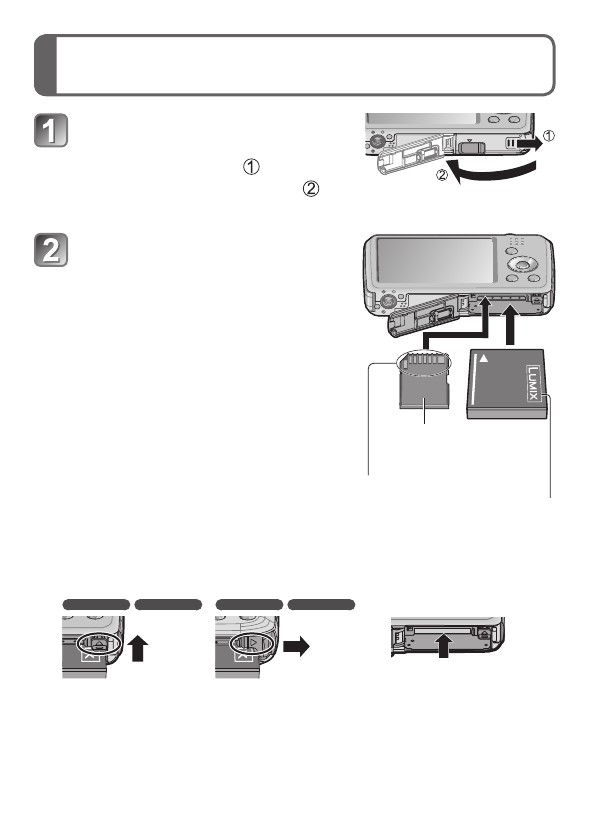 1

①

②

①

②

2

LUMIX