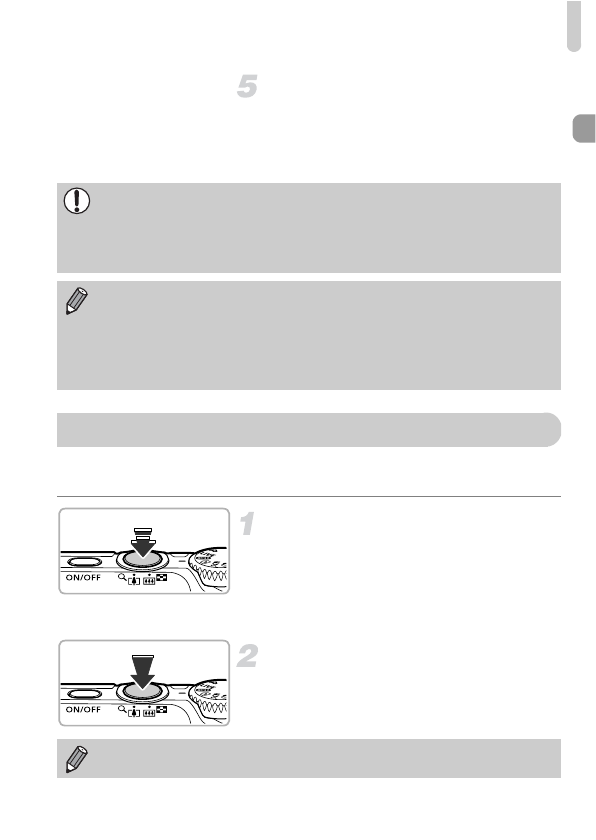 5

ON/OFF

1

ON/OFF

2