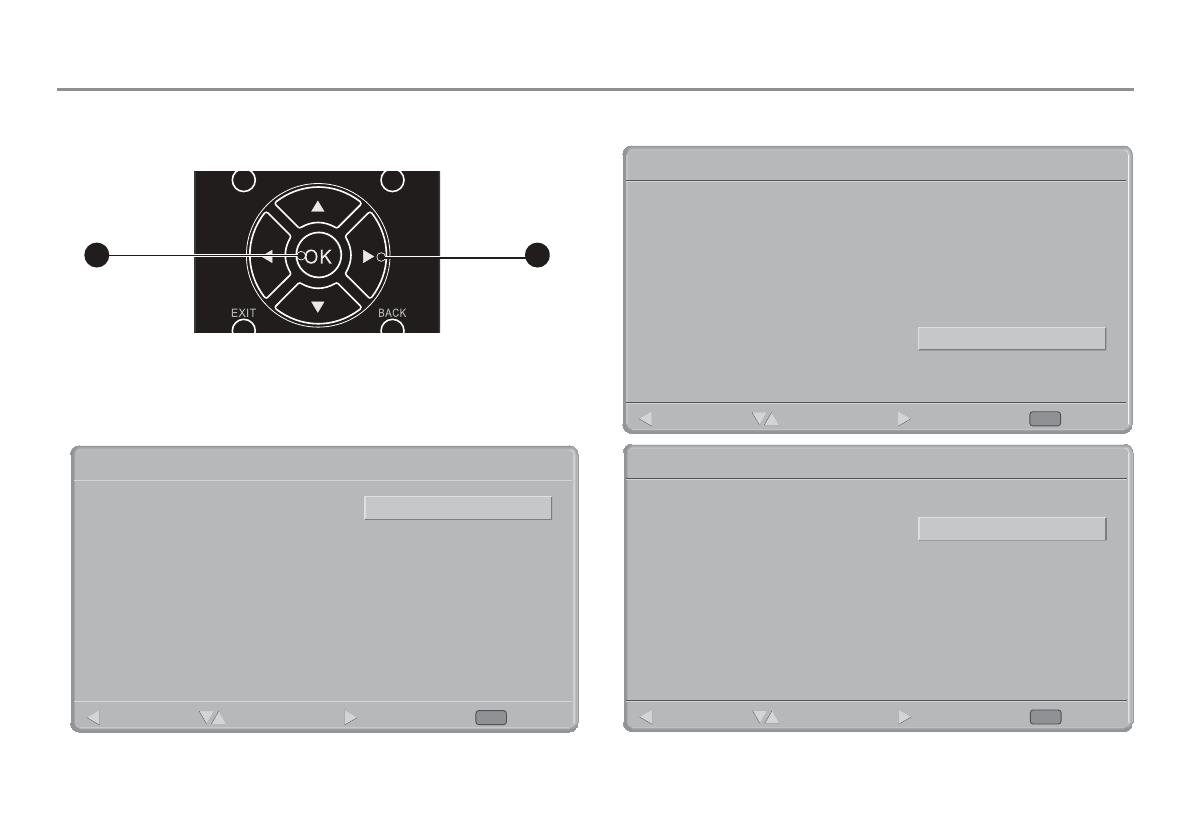 OK

EXIT

BACK