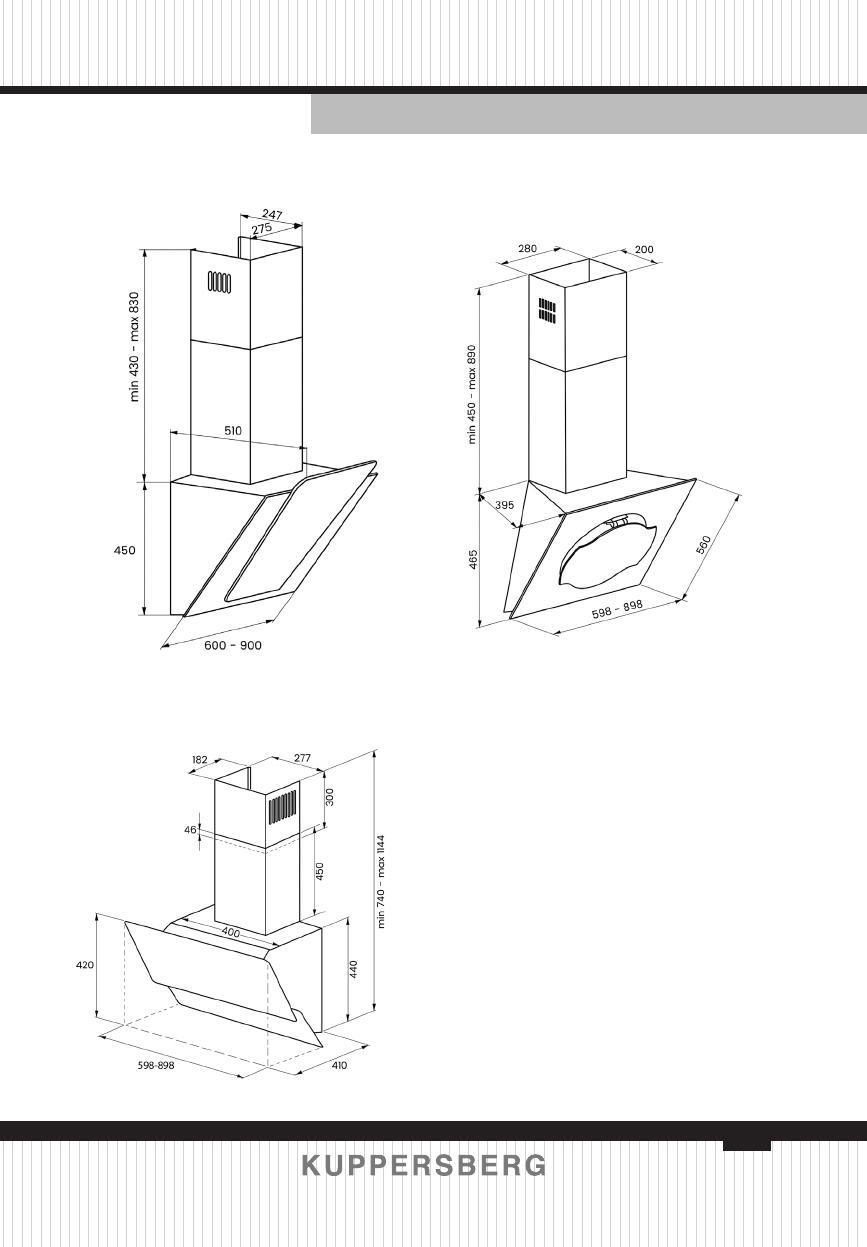 247
275
min 430 - max 830
510
450
600 - 900

280
200
min 450 - max 890
395
465
560
598 - 898

182
277
300
46
450
min 740 - max 1144
400
420
440
598-898
410

KUPPERSBERG