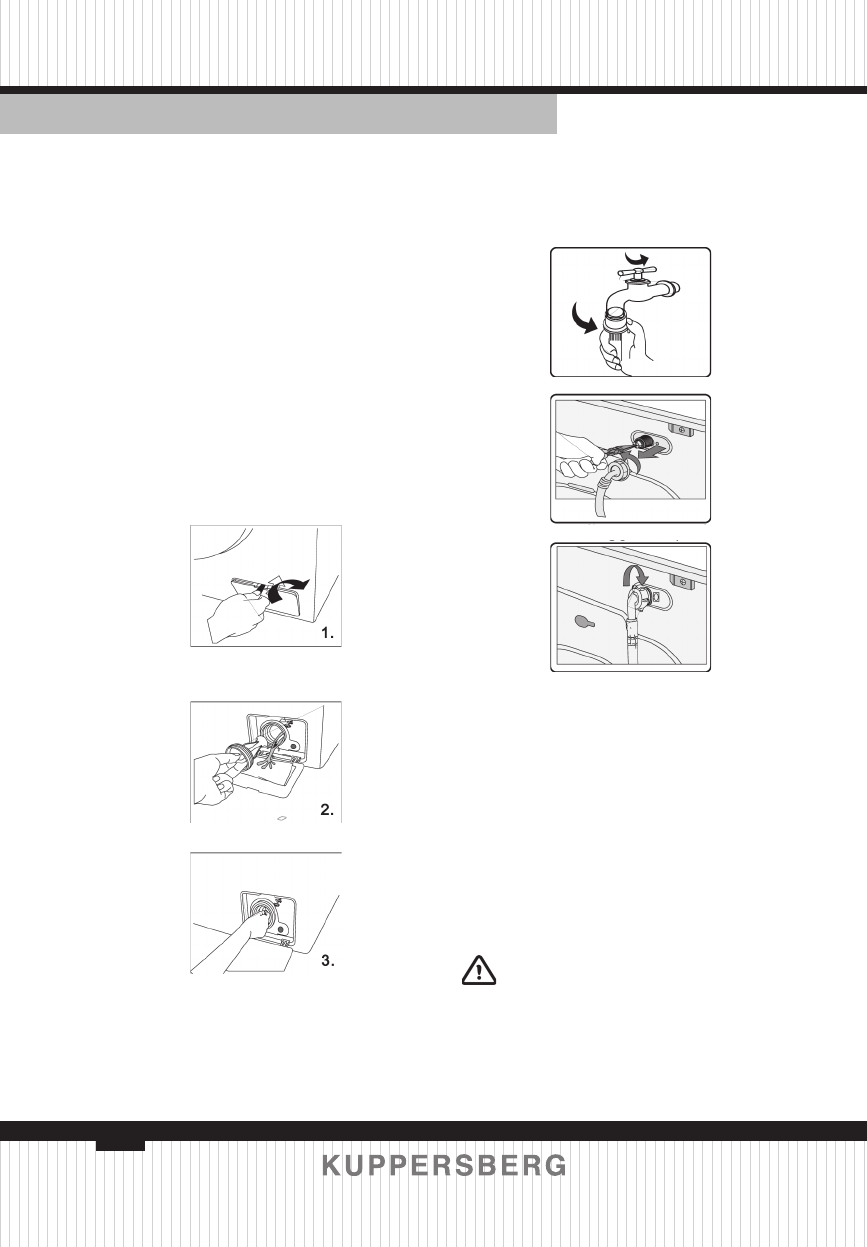 1.

2.

3.

KUPPERSBERG