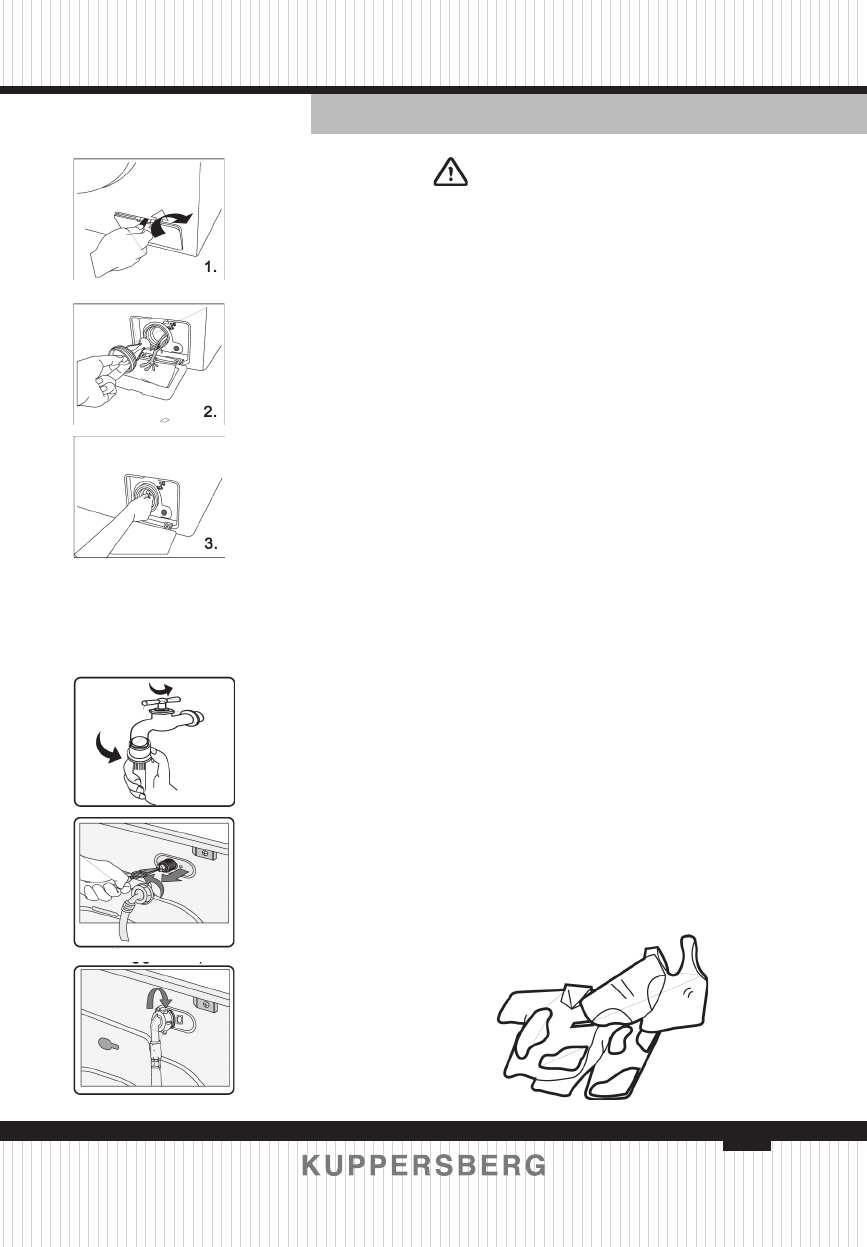 1.

2.

3.

KUPPERSBERG