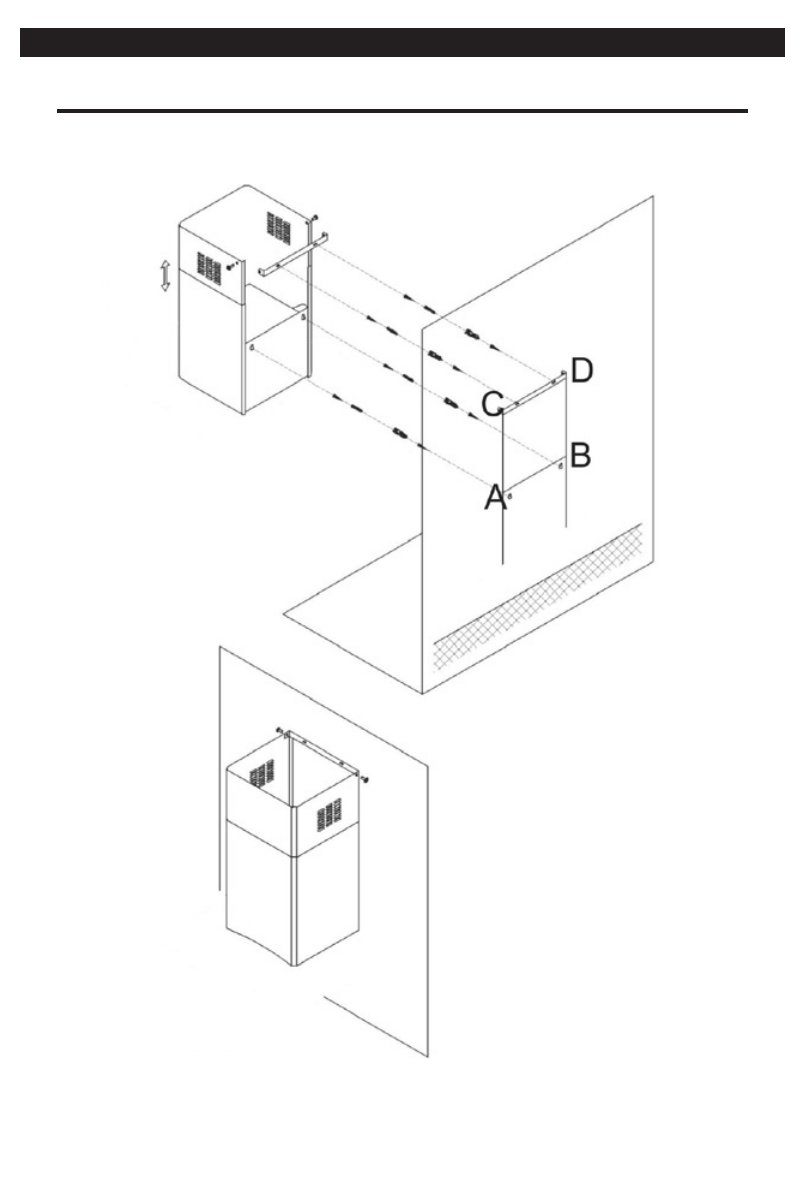 D
C
B
A